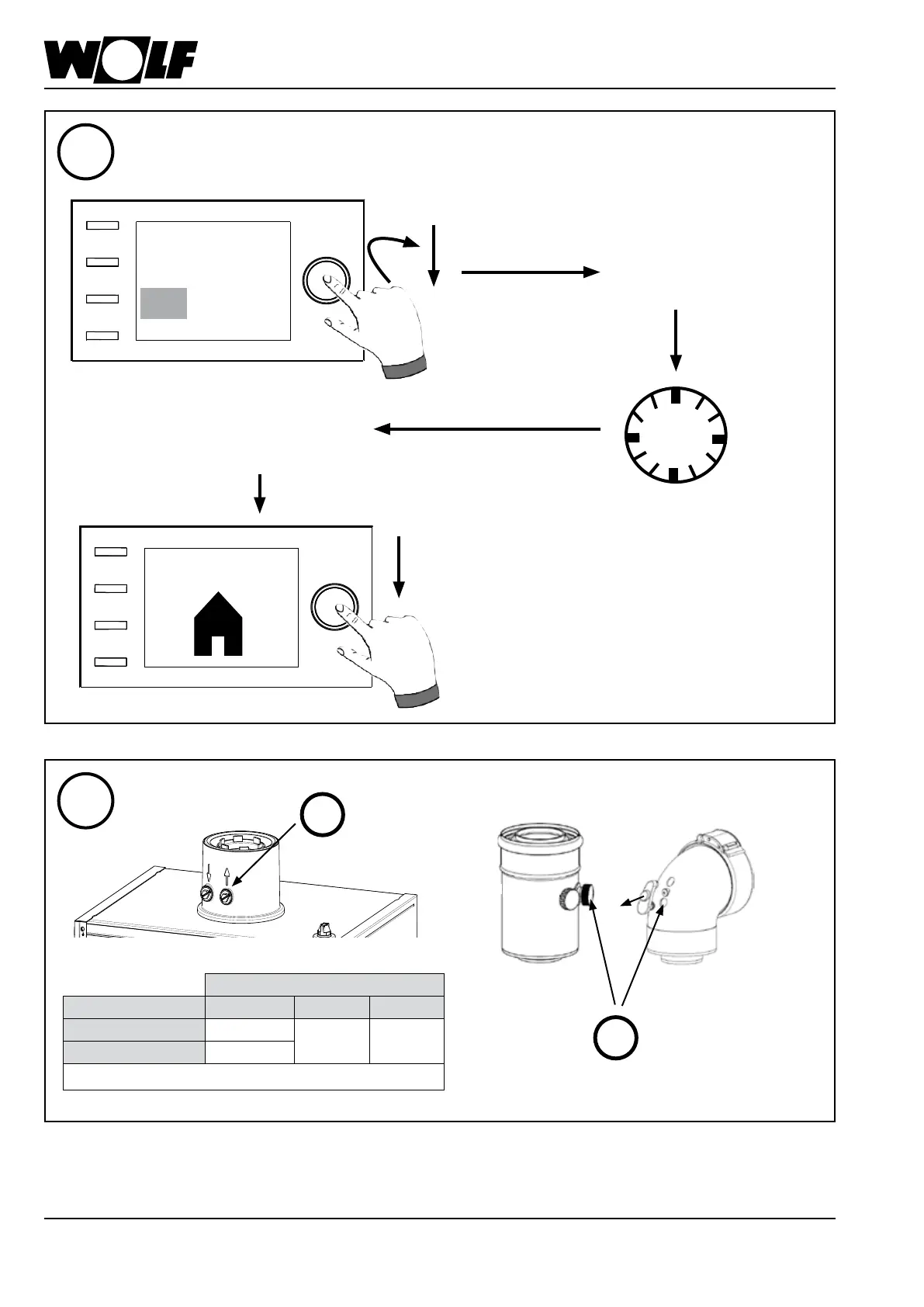 WOLF