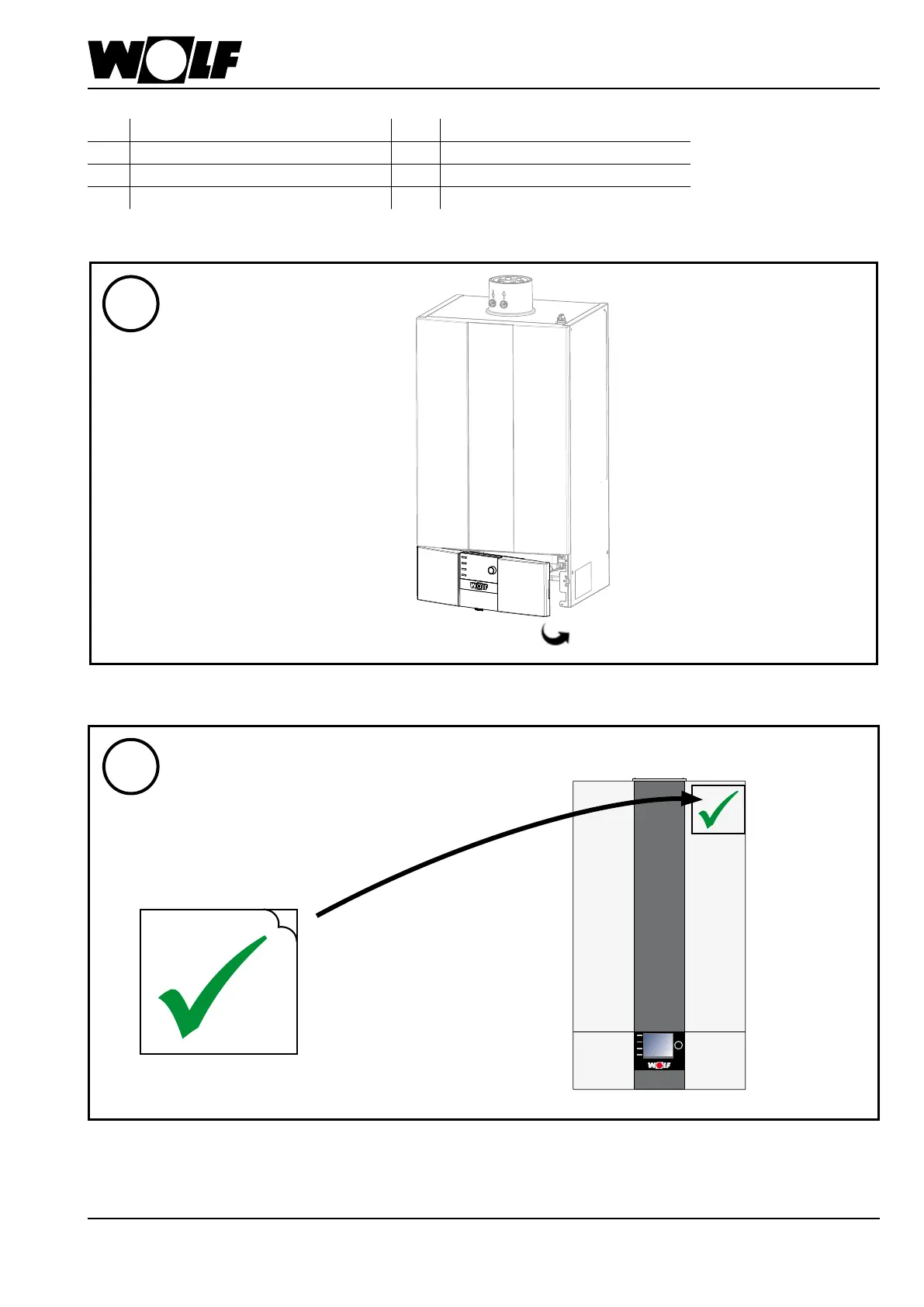 WOLF

WOLF

WOLF