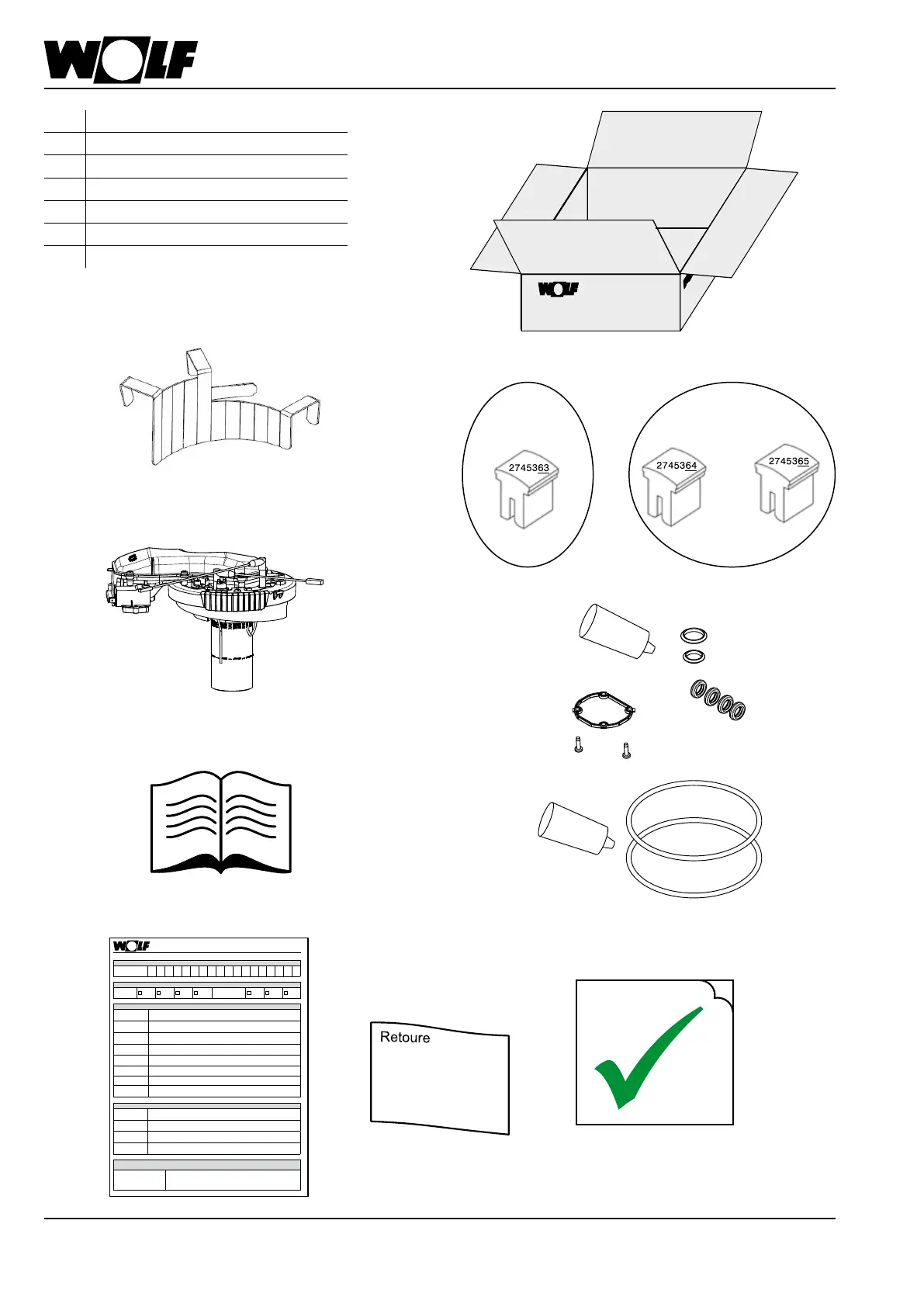 WOLF

WOLF

2745363

2745364

2745365

WOLF

Retoure