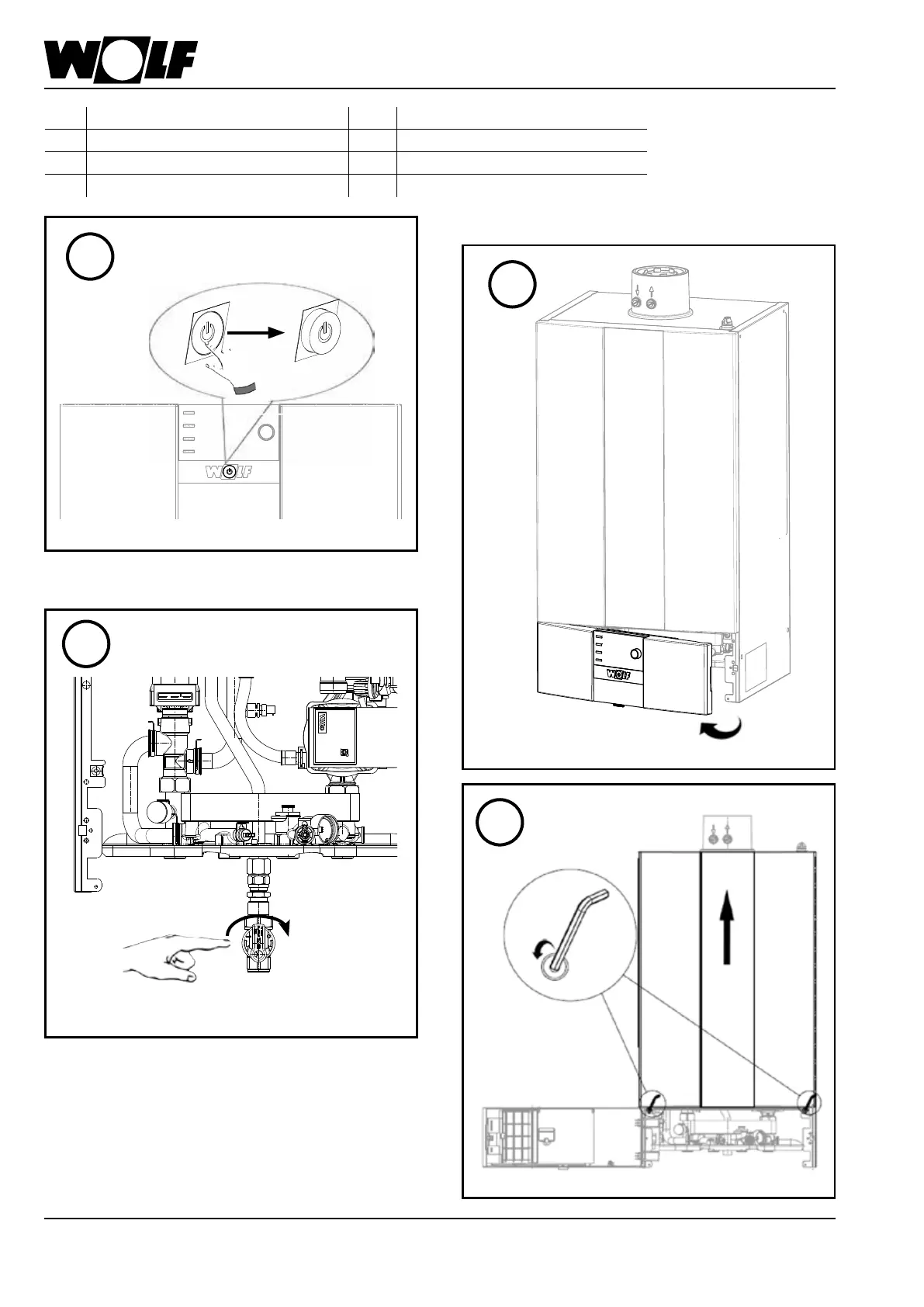 WOLF

WOLF

WOLF