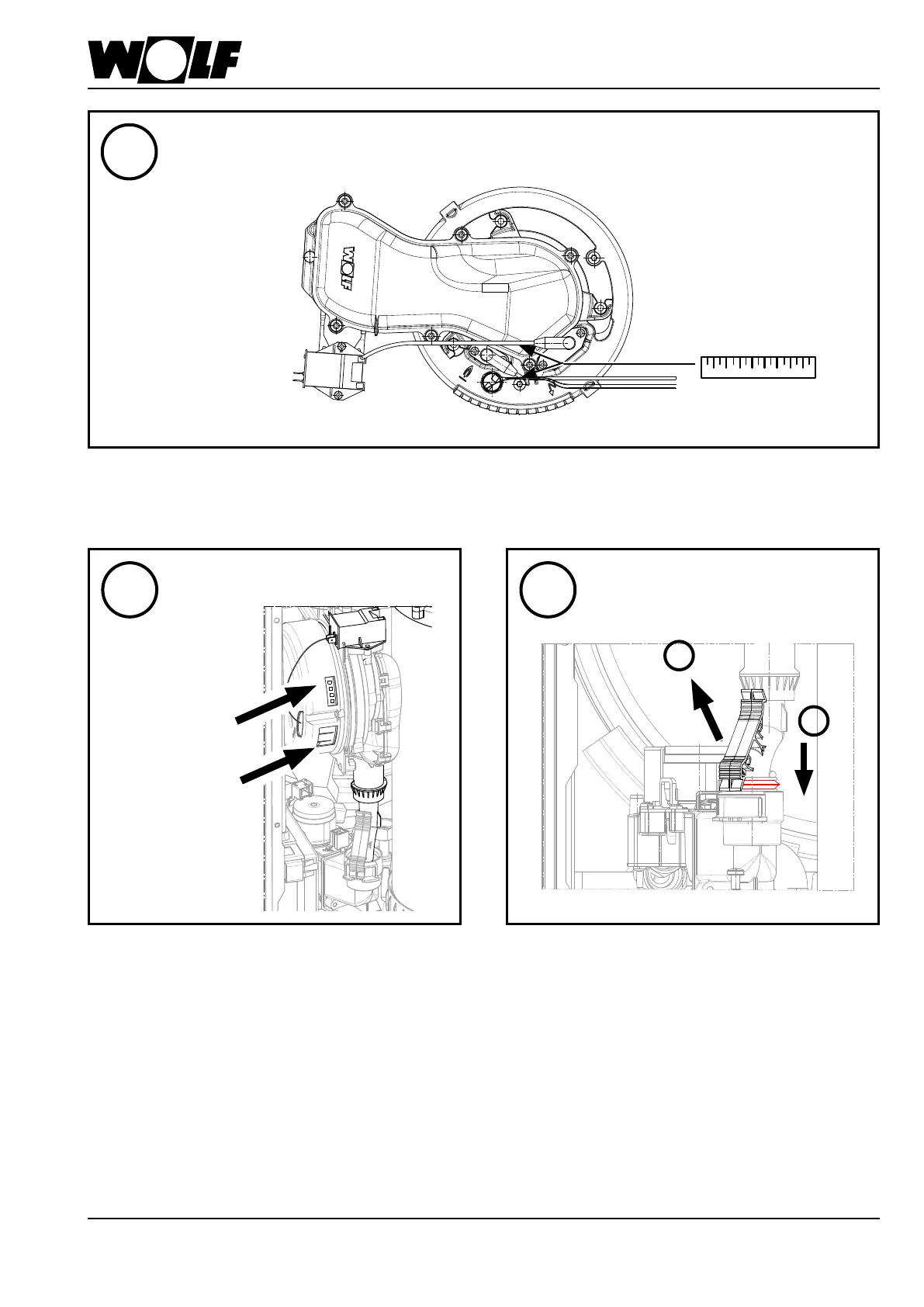 WOLF

WOLF