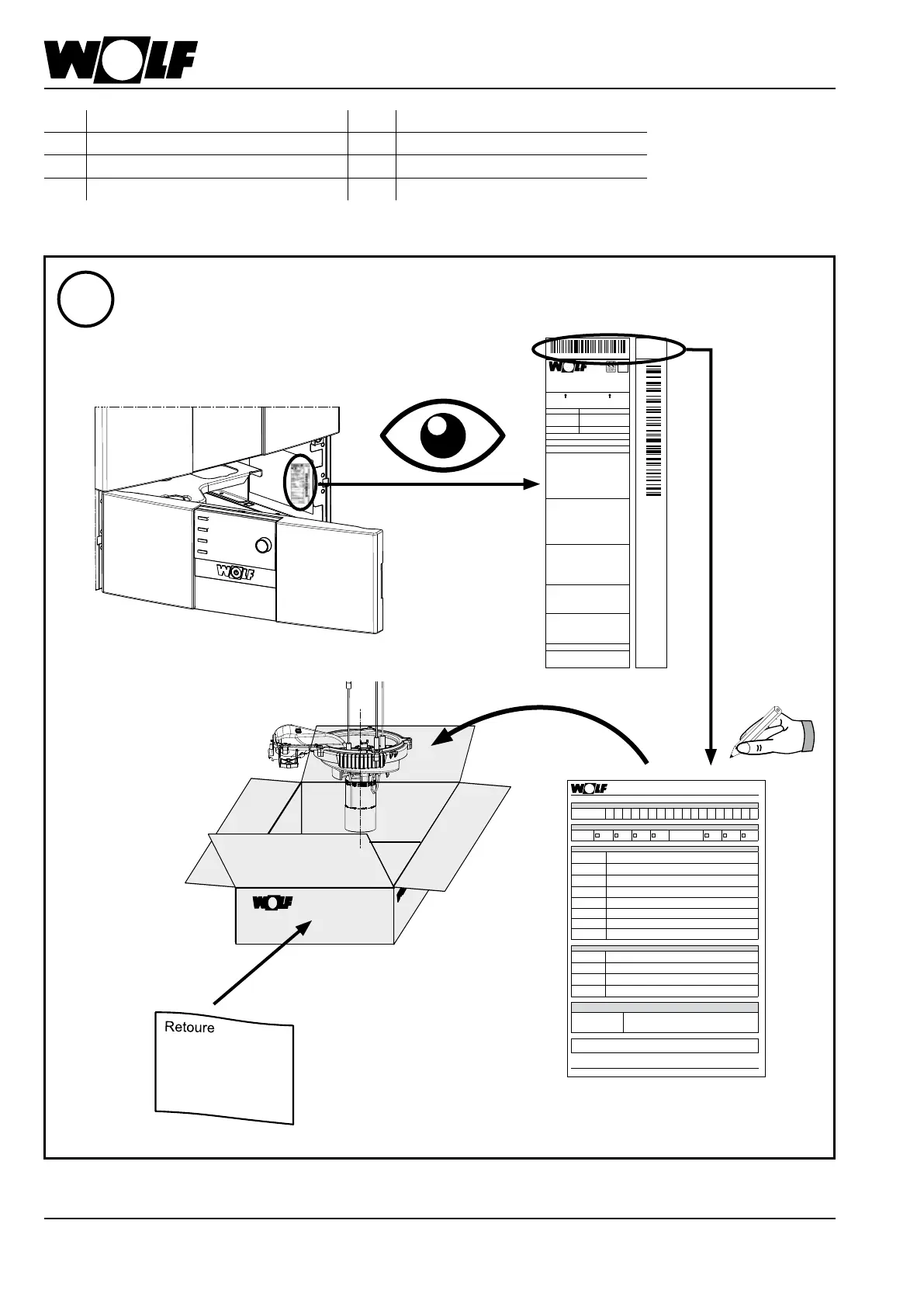 WOLF

WOLF

WOLF

WOLF

WOLF

Retoure