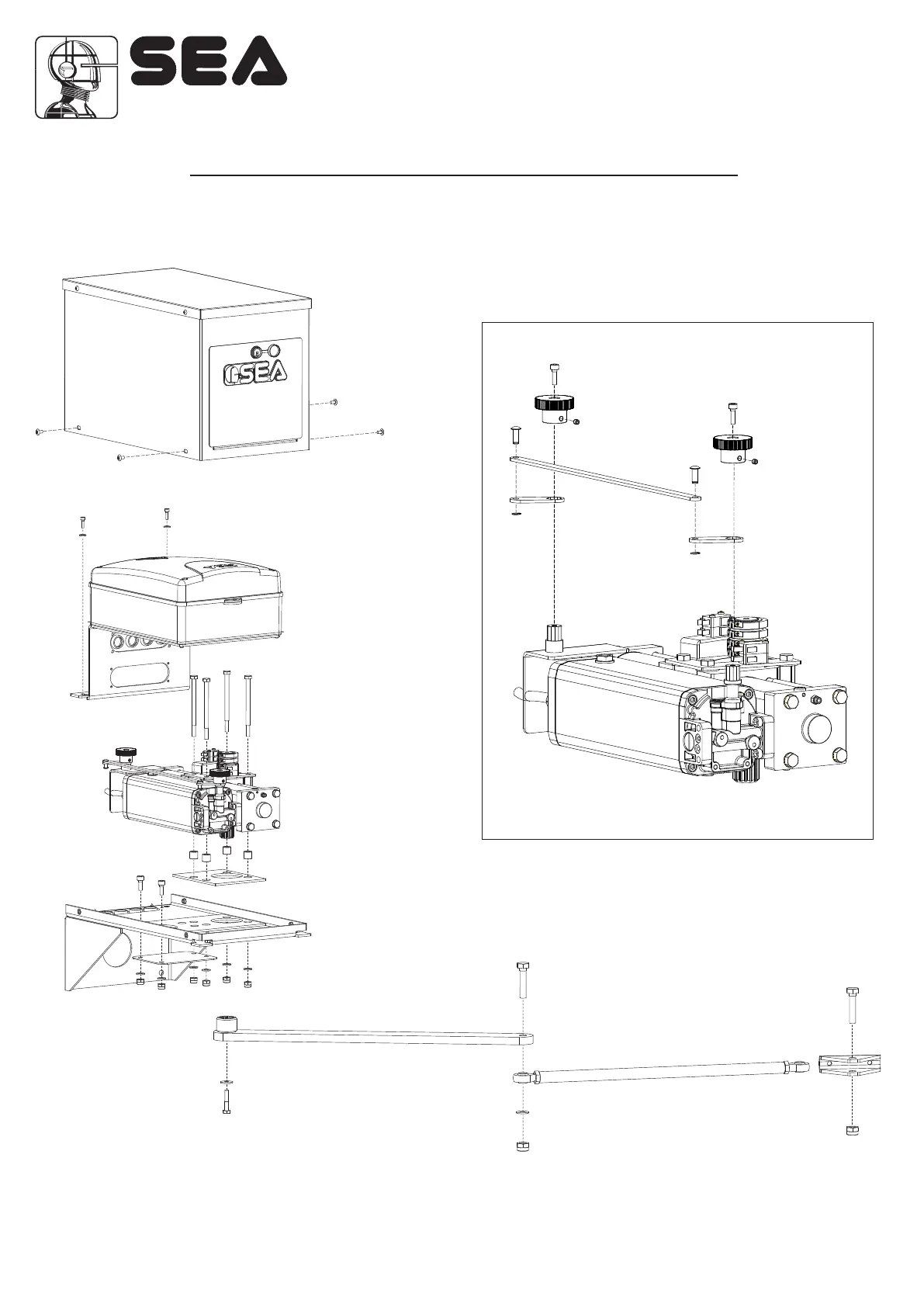 SEA

SEA