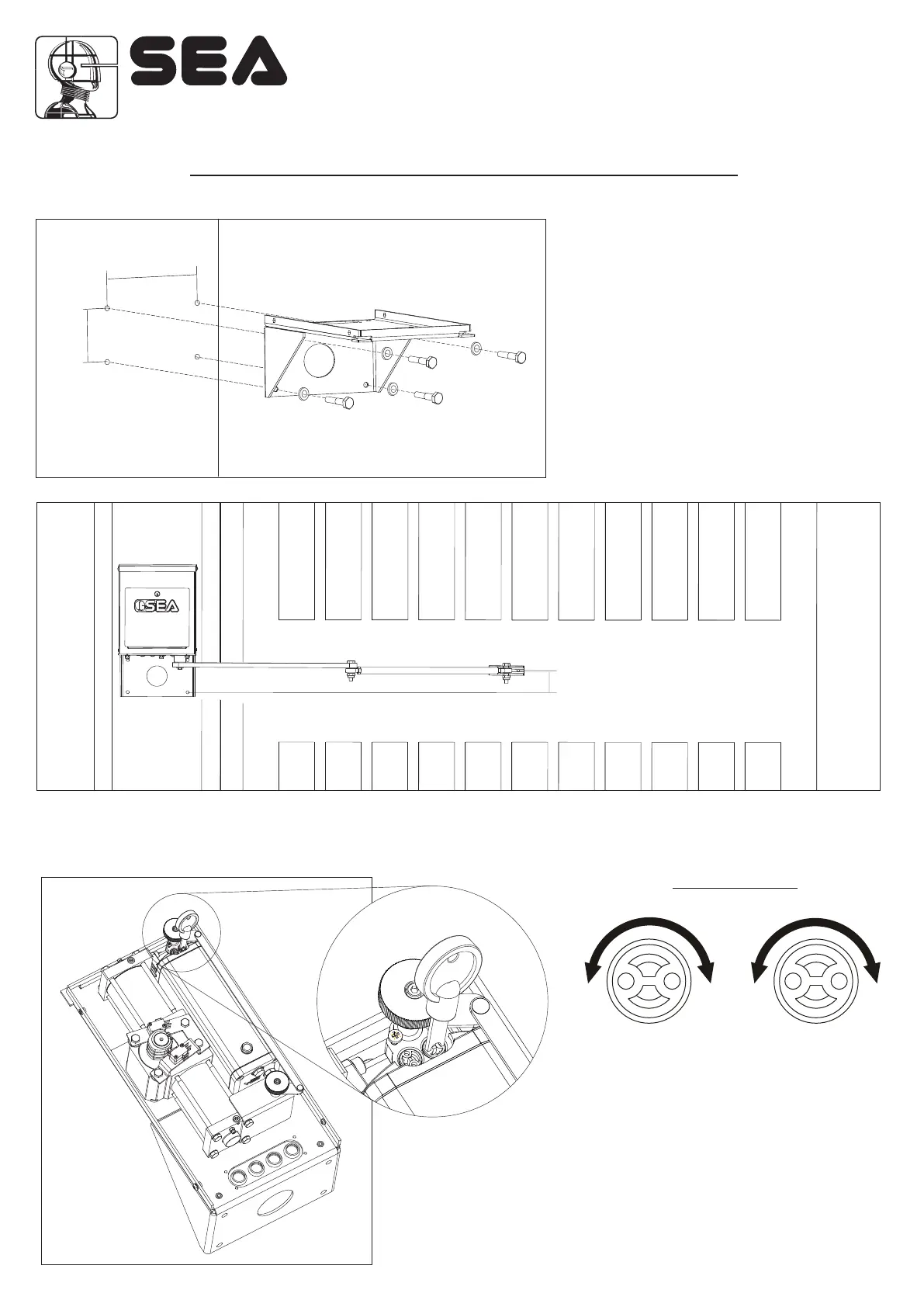 SEA

SEA