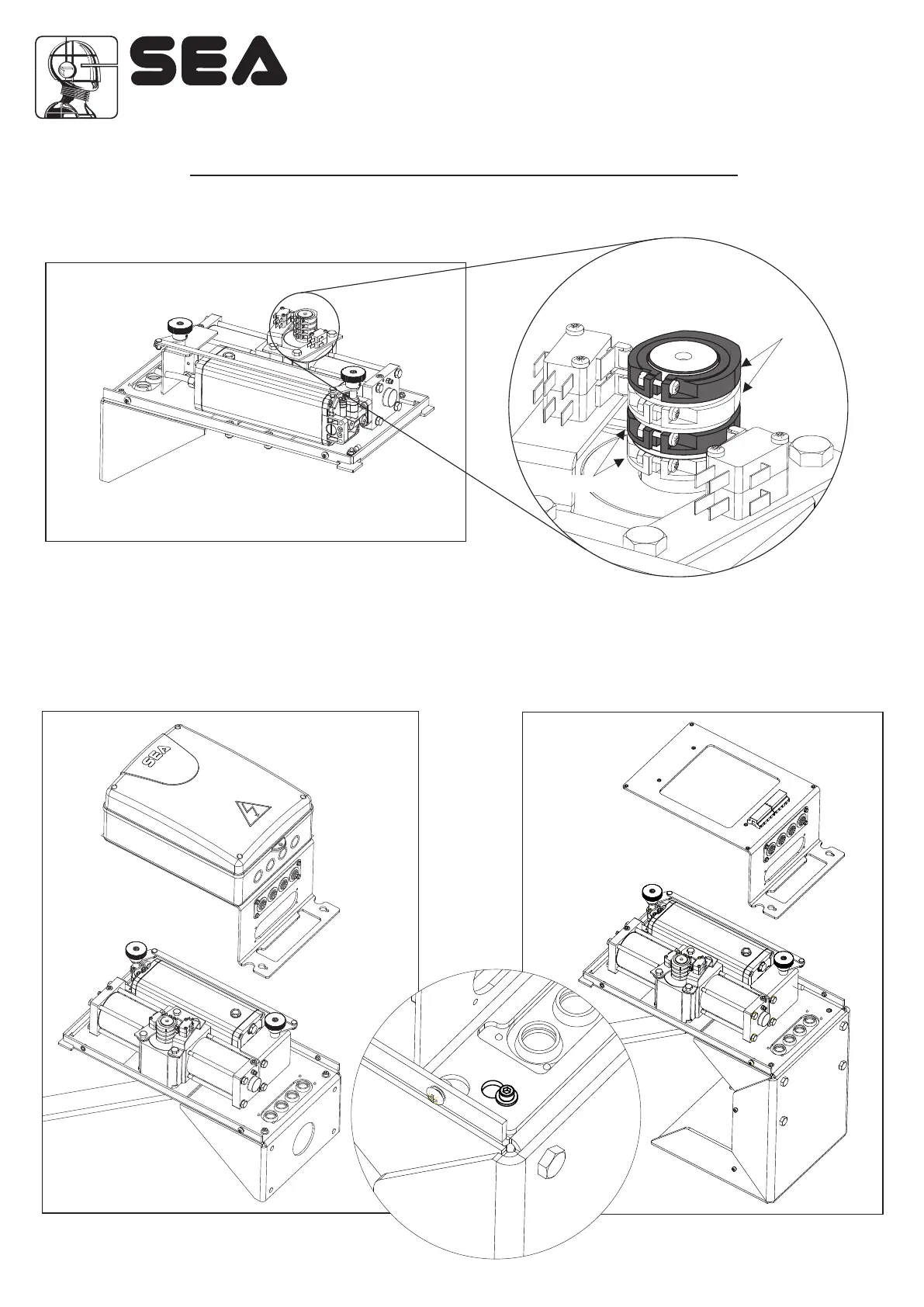 SEA

SEA