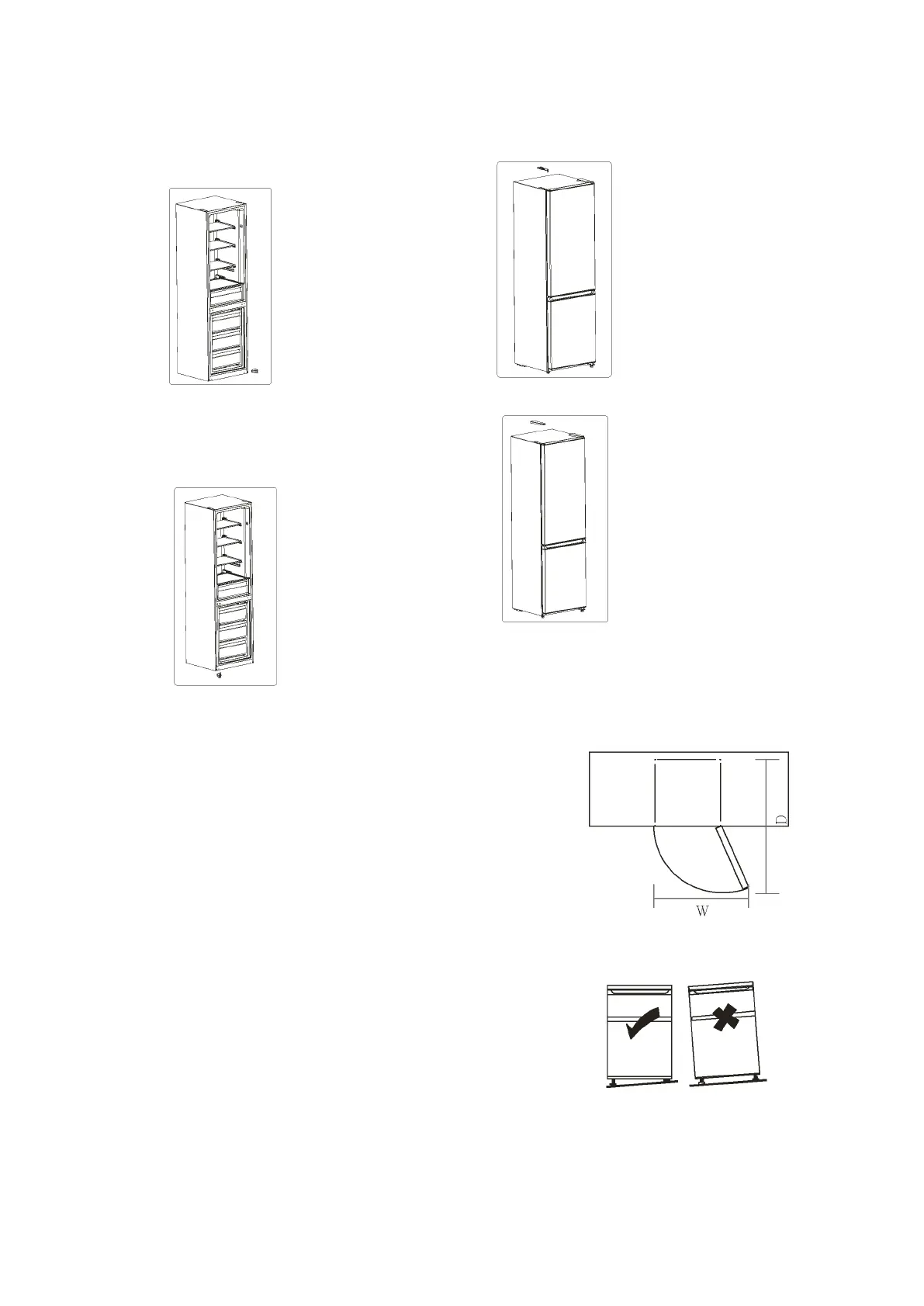 D

W