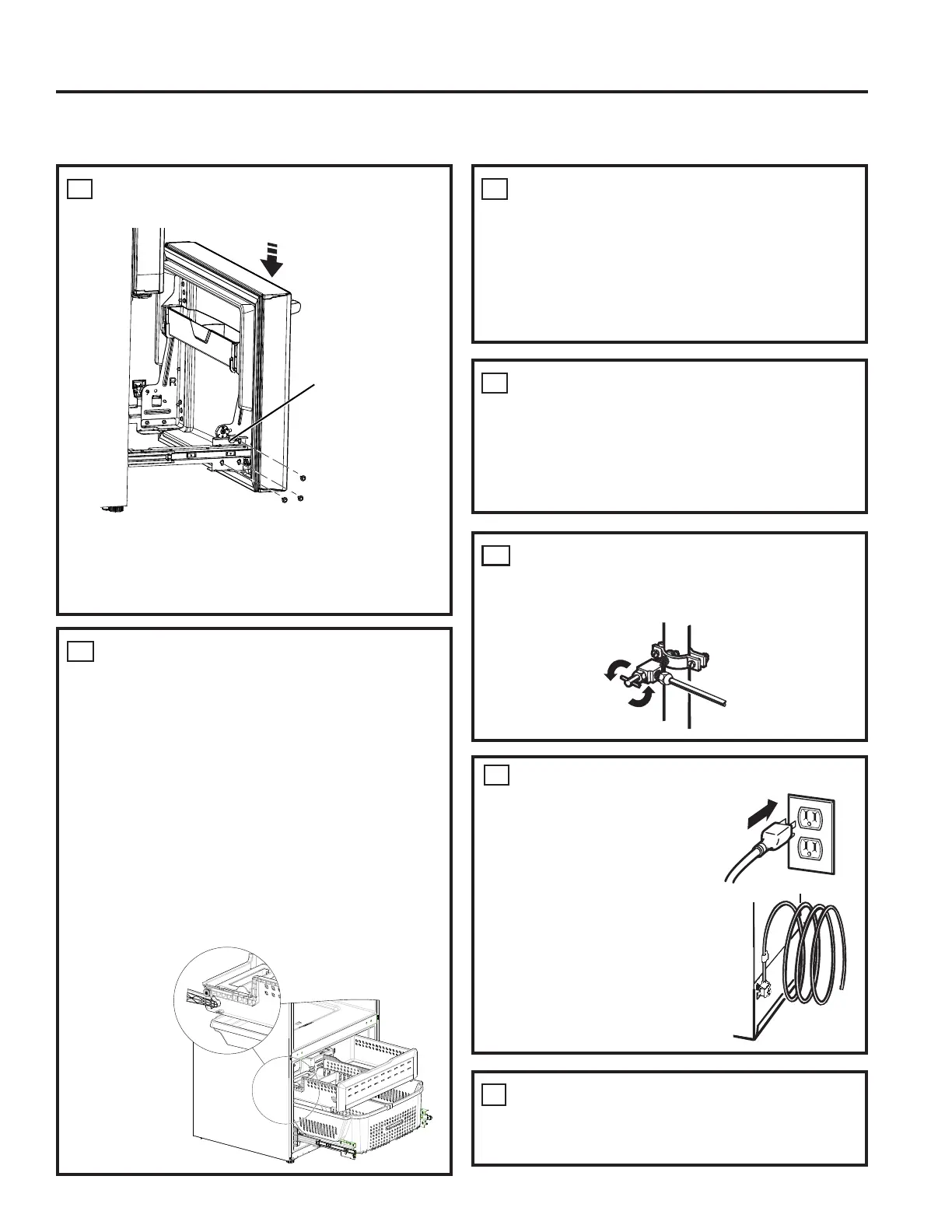 R