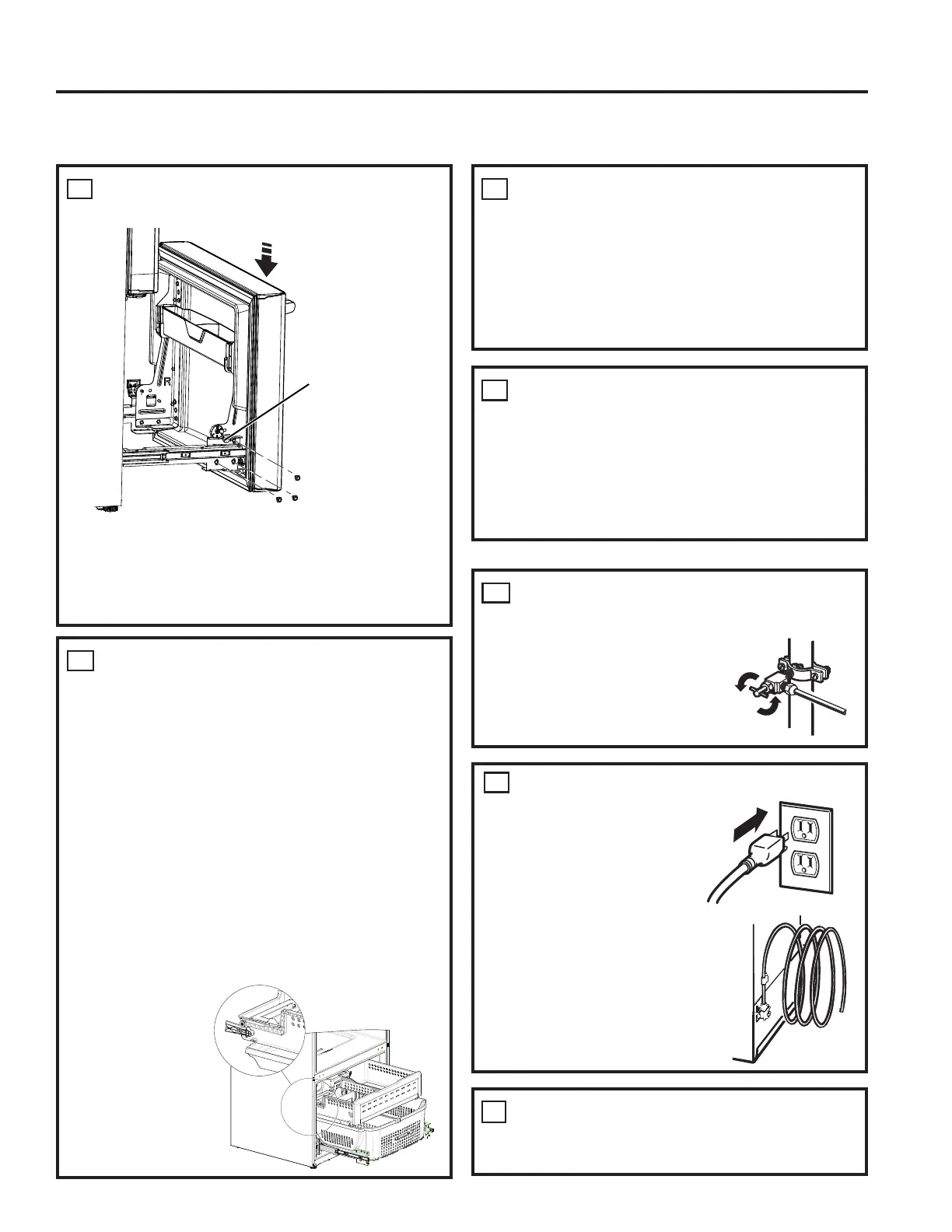 R