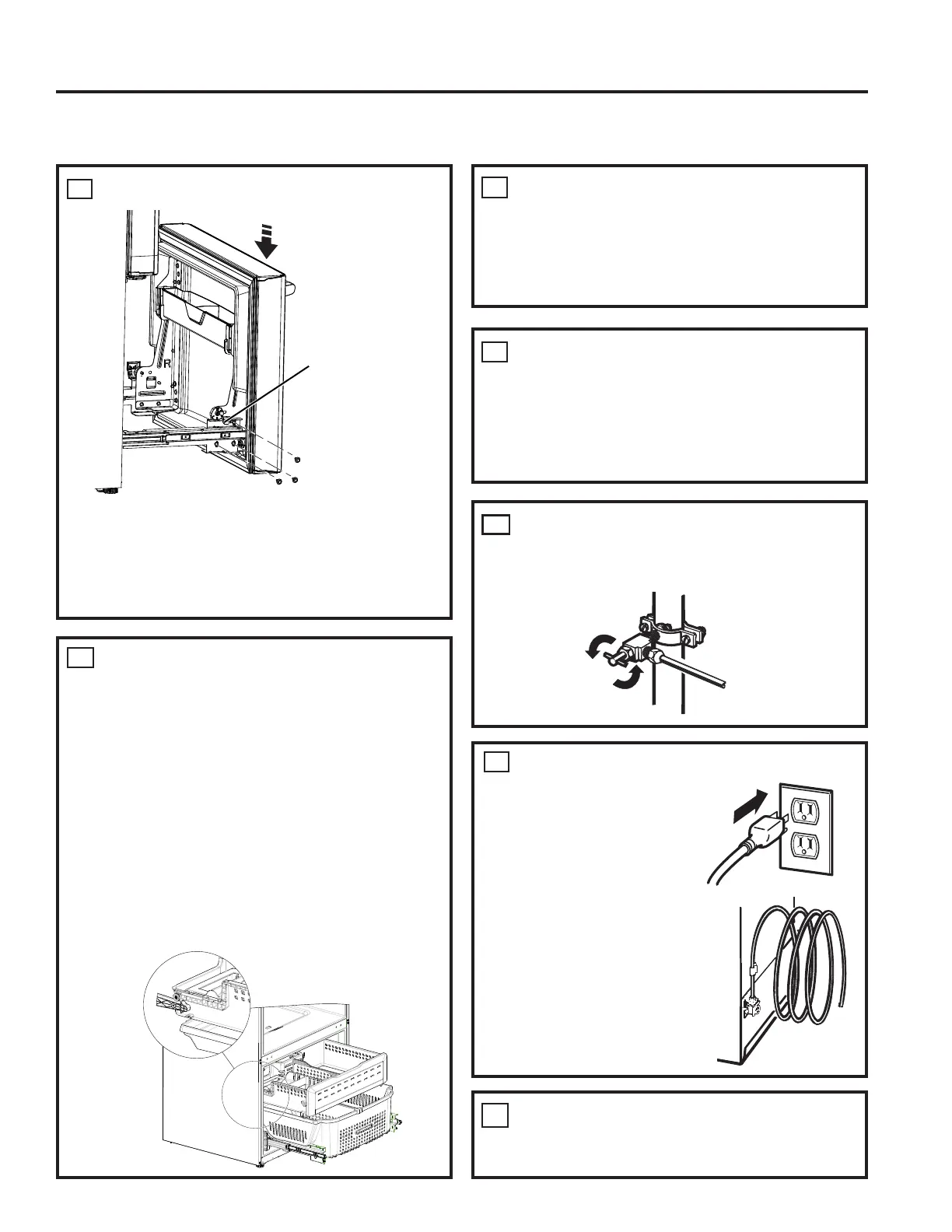 R