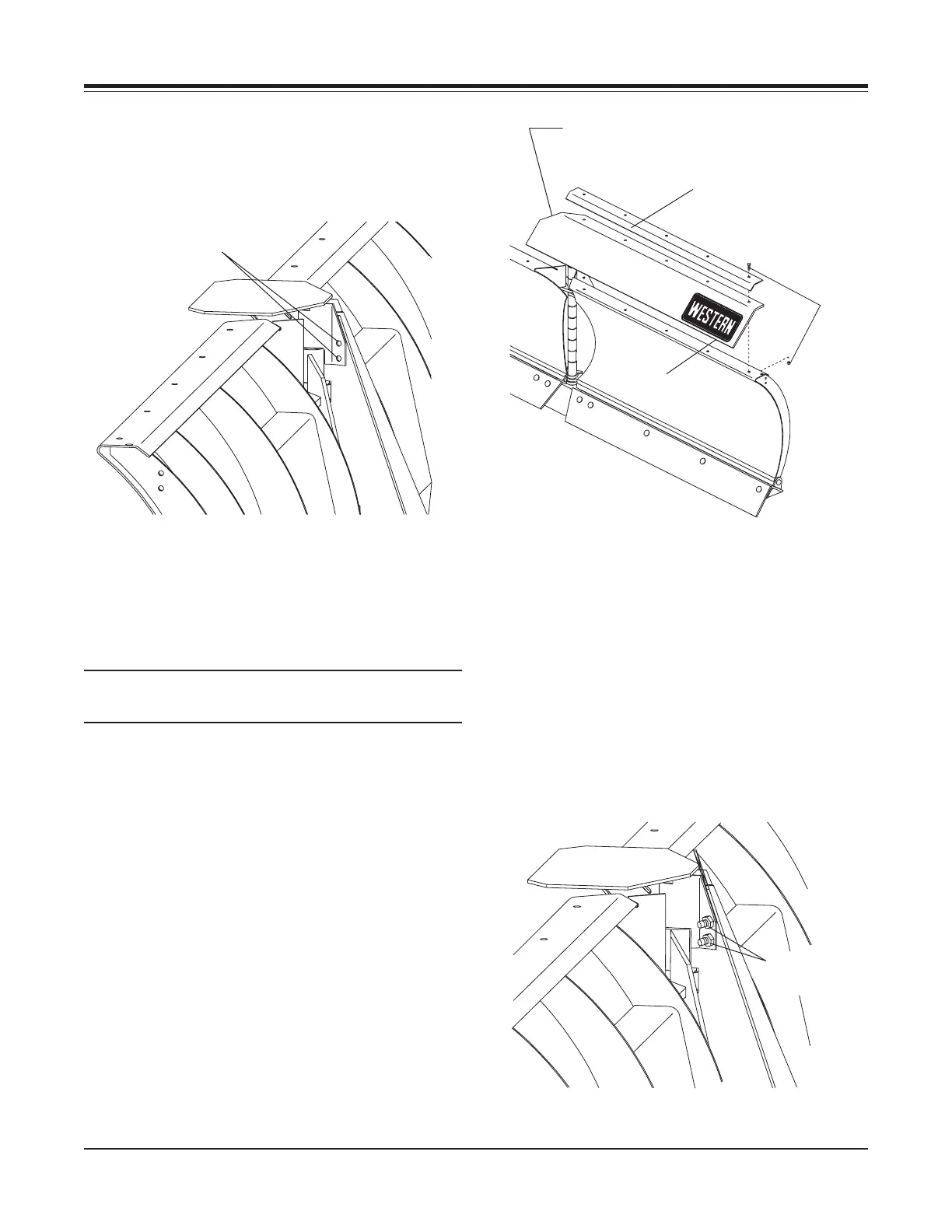 WESTERN