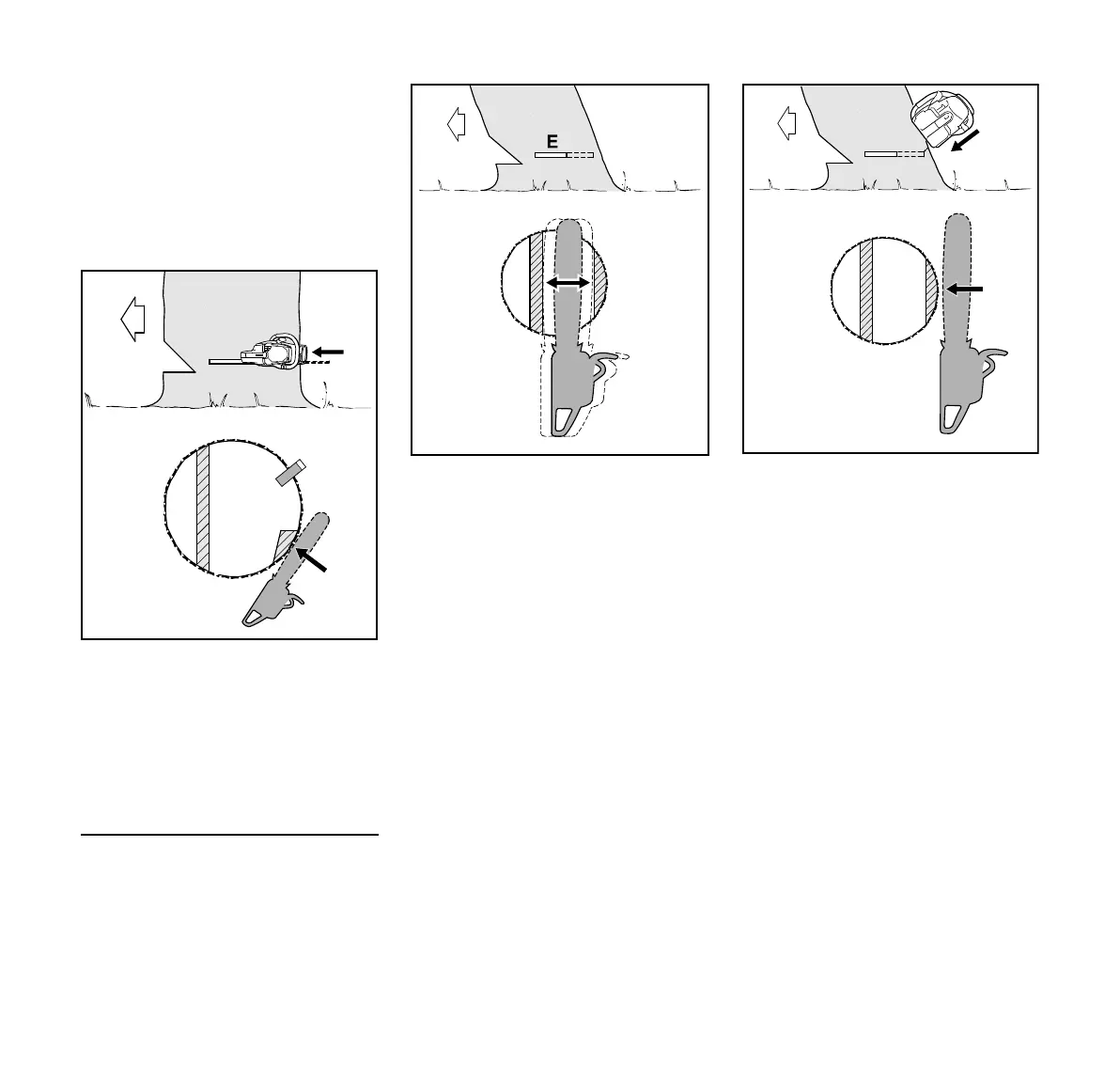 E