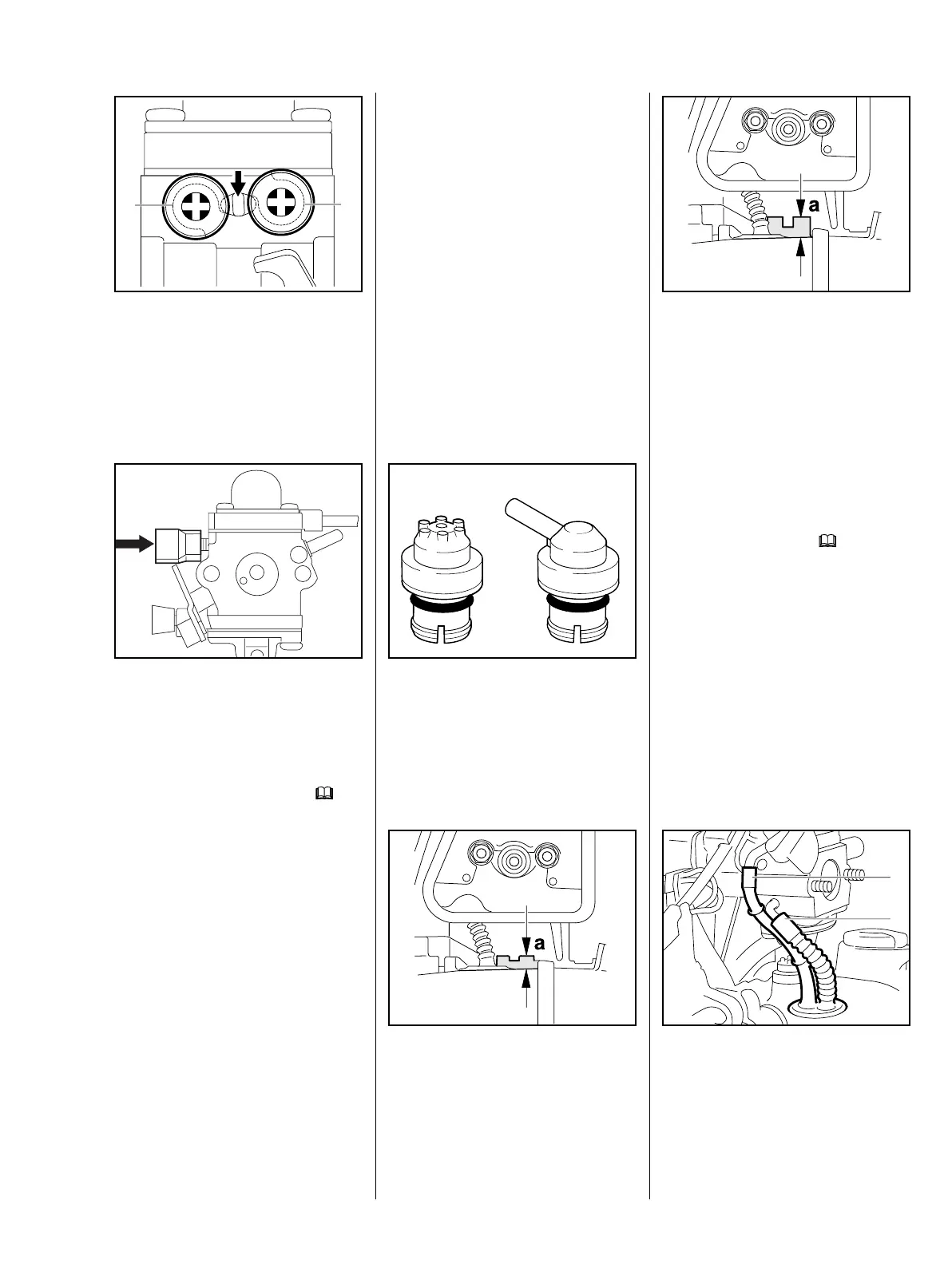 a

a