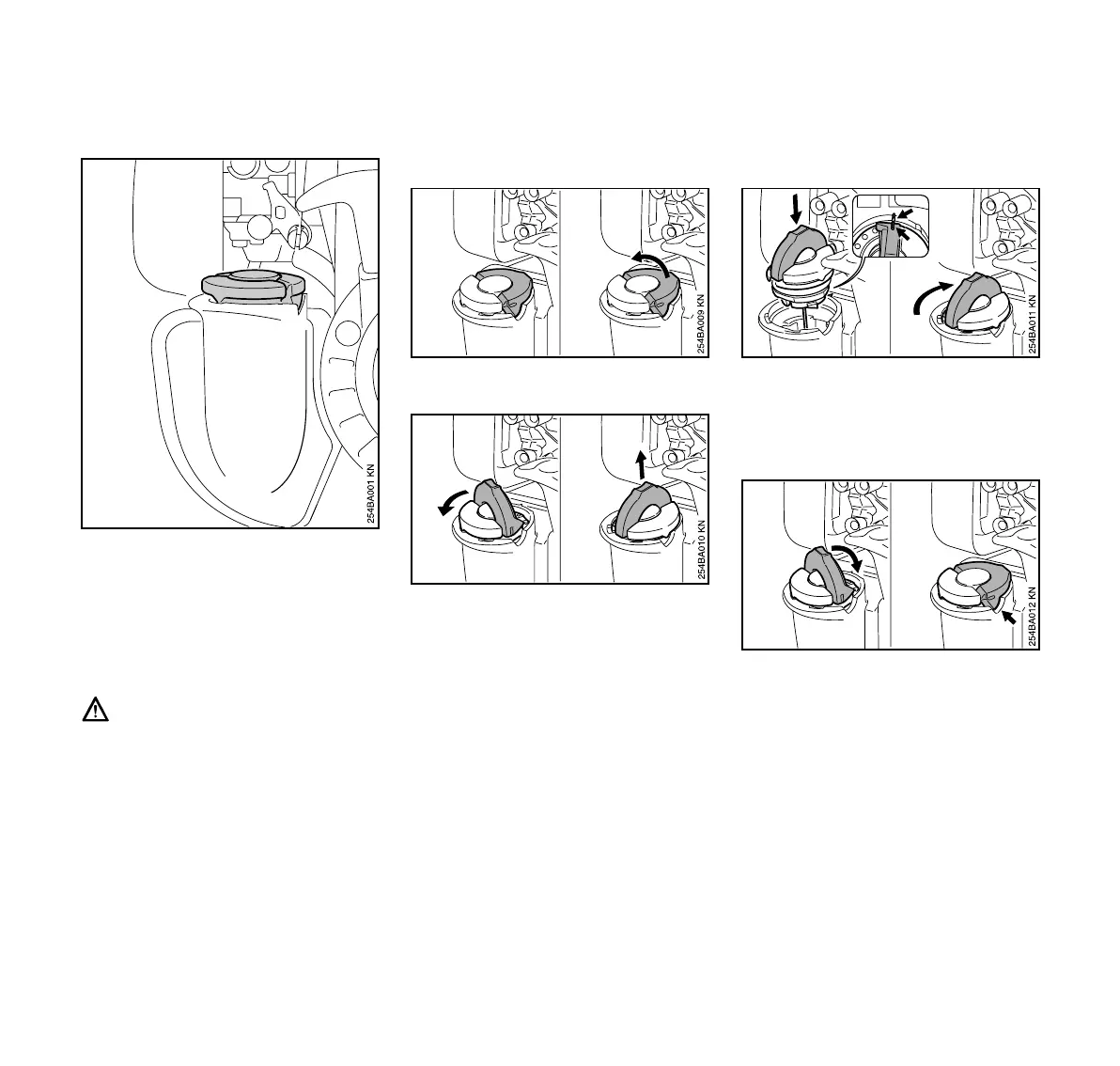 254BA001 KN

254BA009 KN

254BA010 KN

254BA011 KN

254BA012 KN