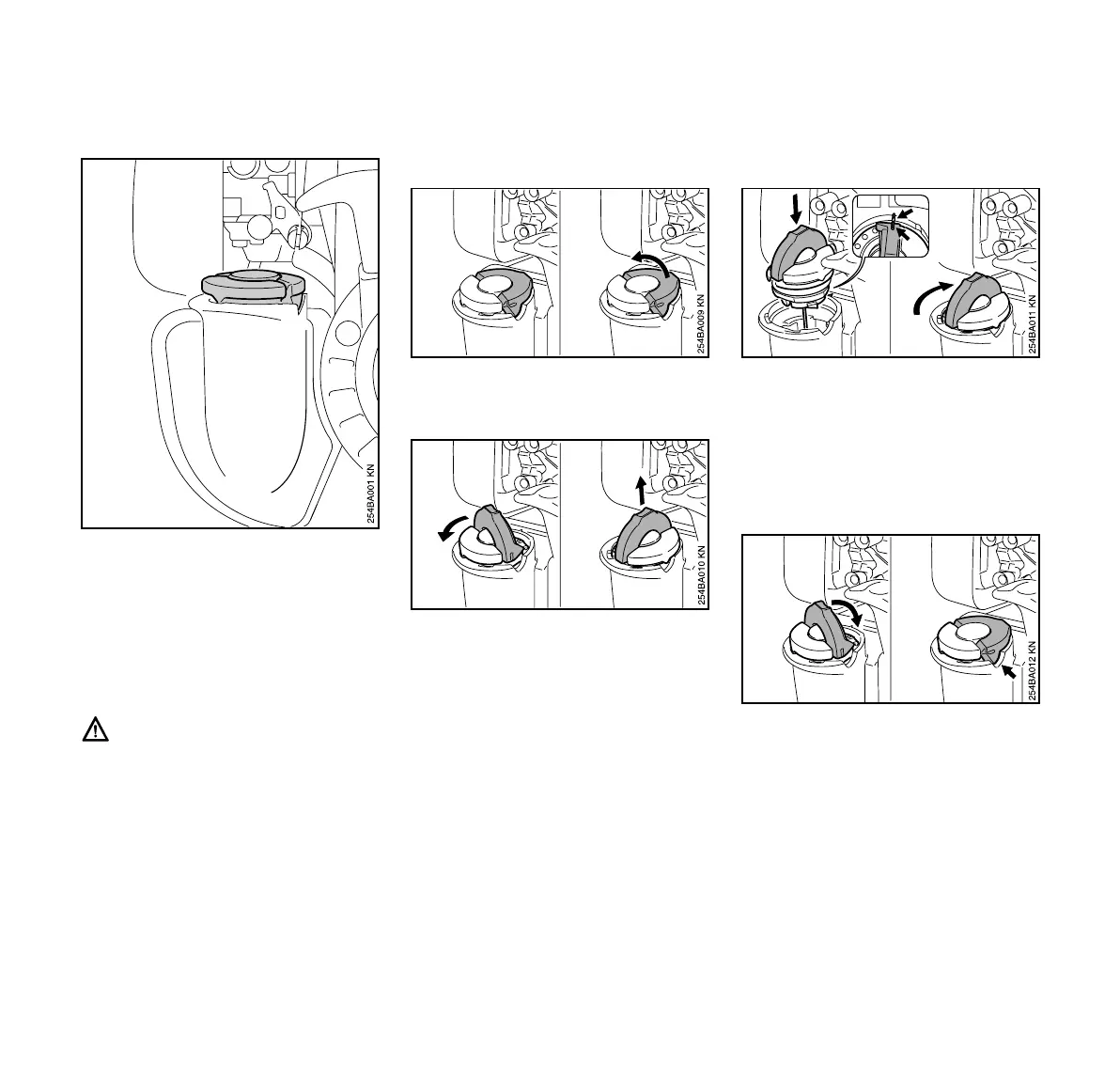 254BA001 KN

254BA009 KN

254BA010 KN

254BA011 KN

254BA012 KN