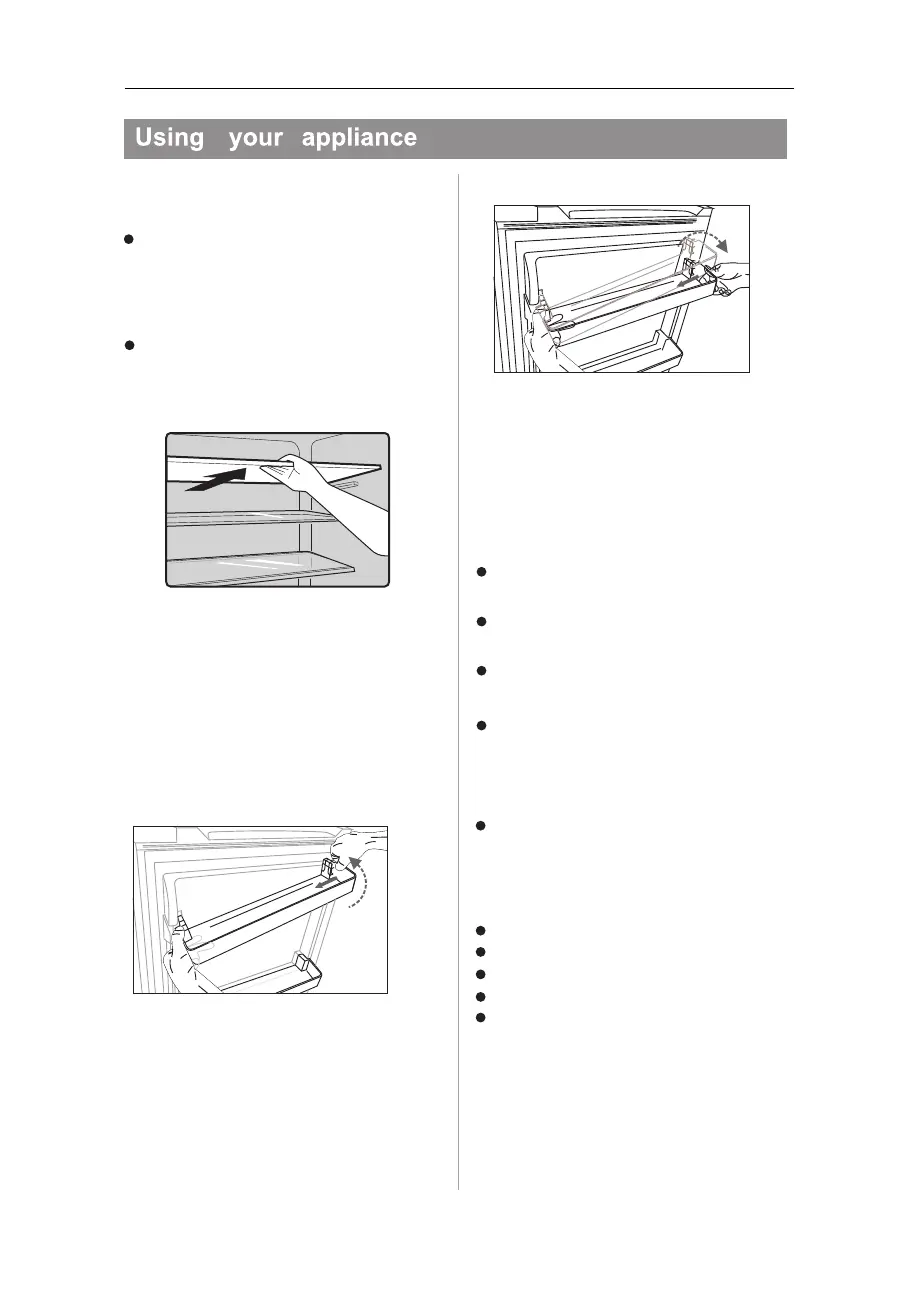 Using your appliance