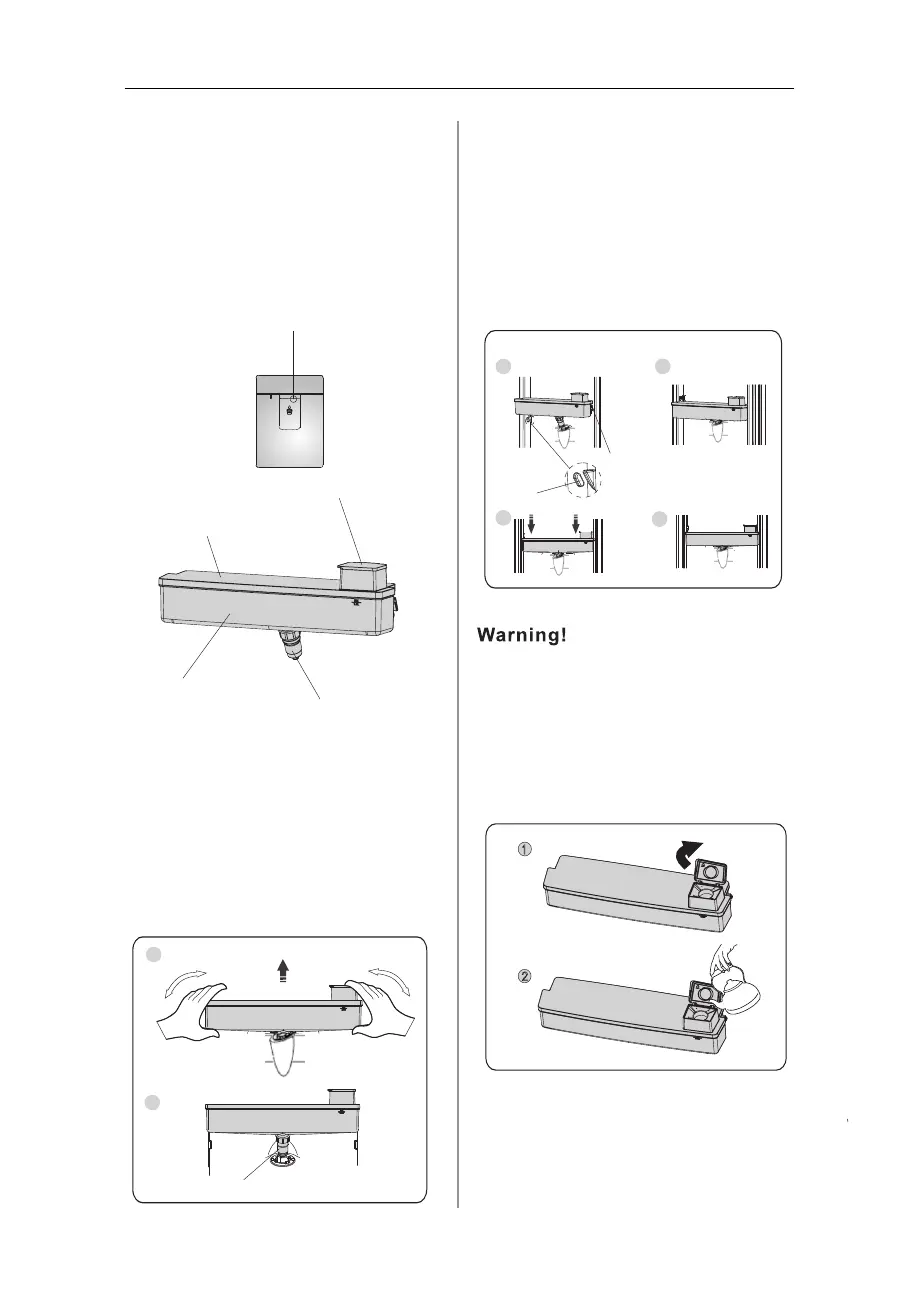 Warning!

①

②