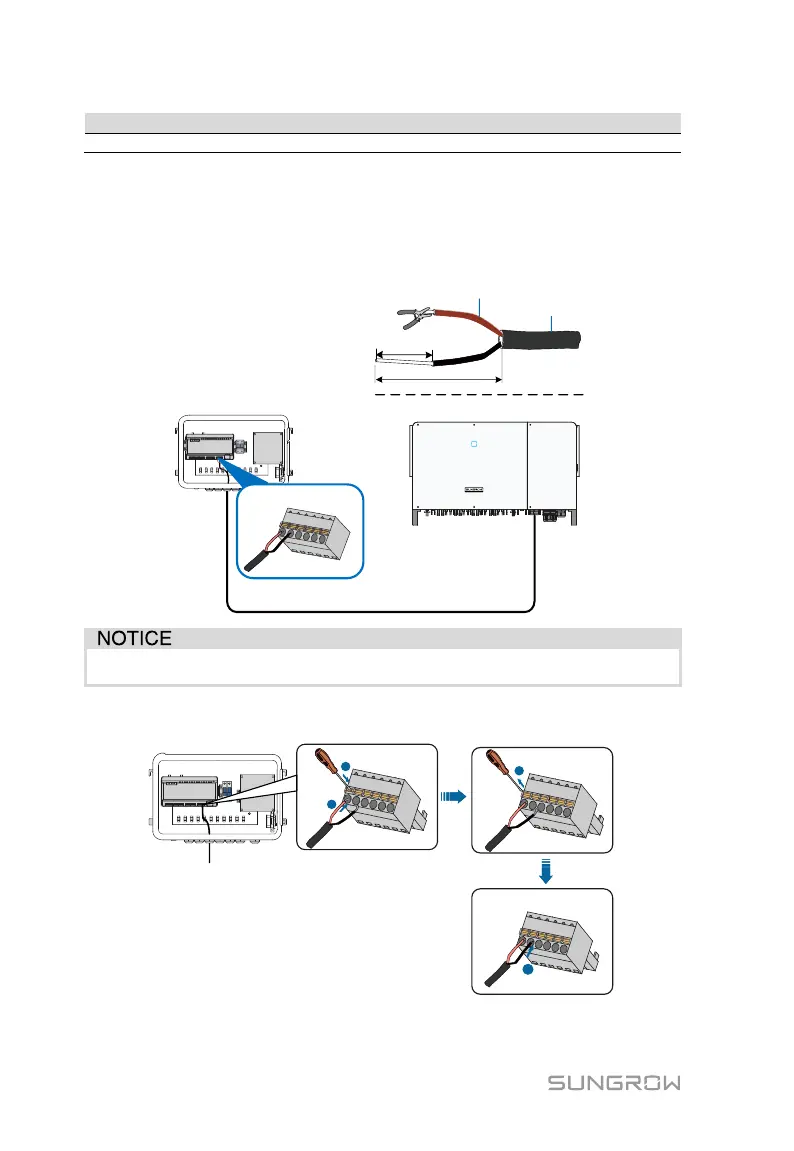 NOTICE

SUNGROW