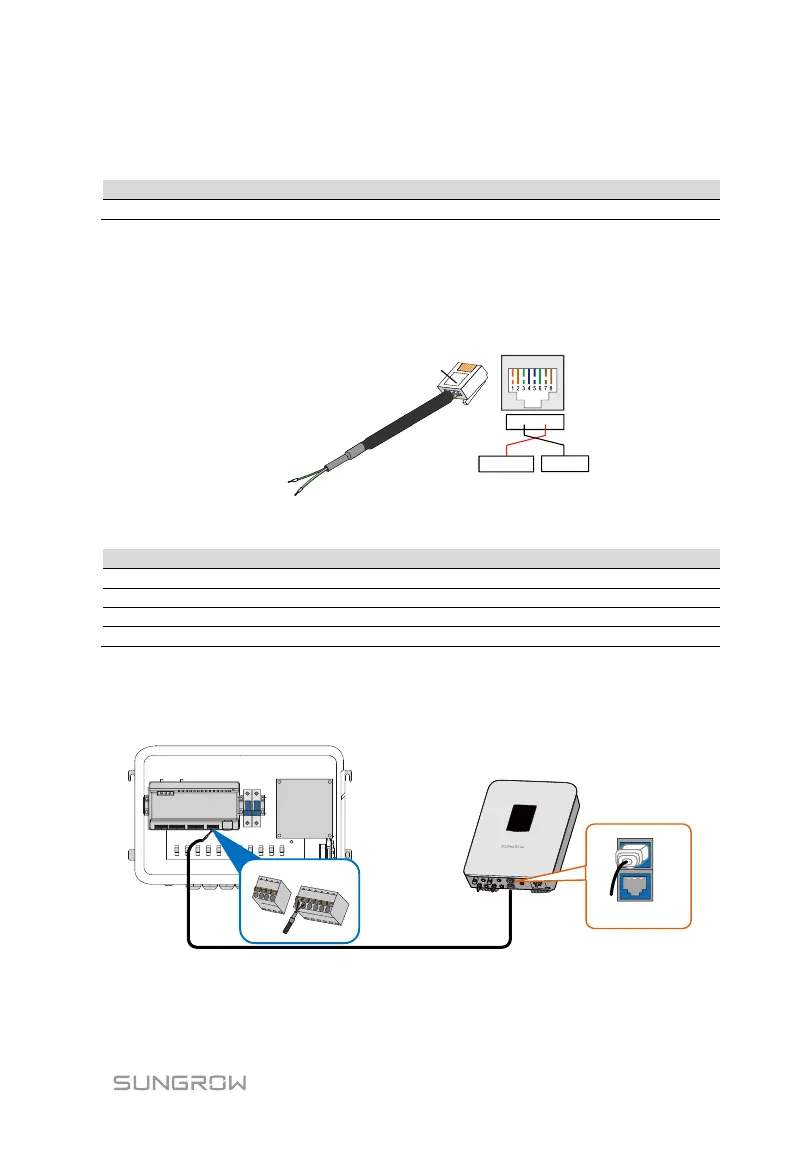 1 2 3 4 5 6 7 8

SUNGROW