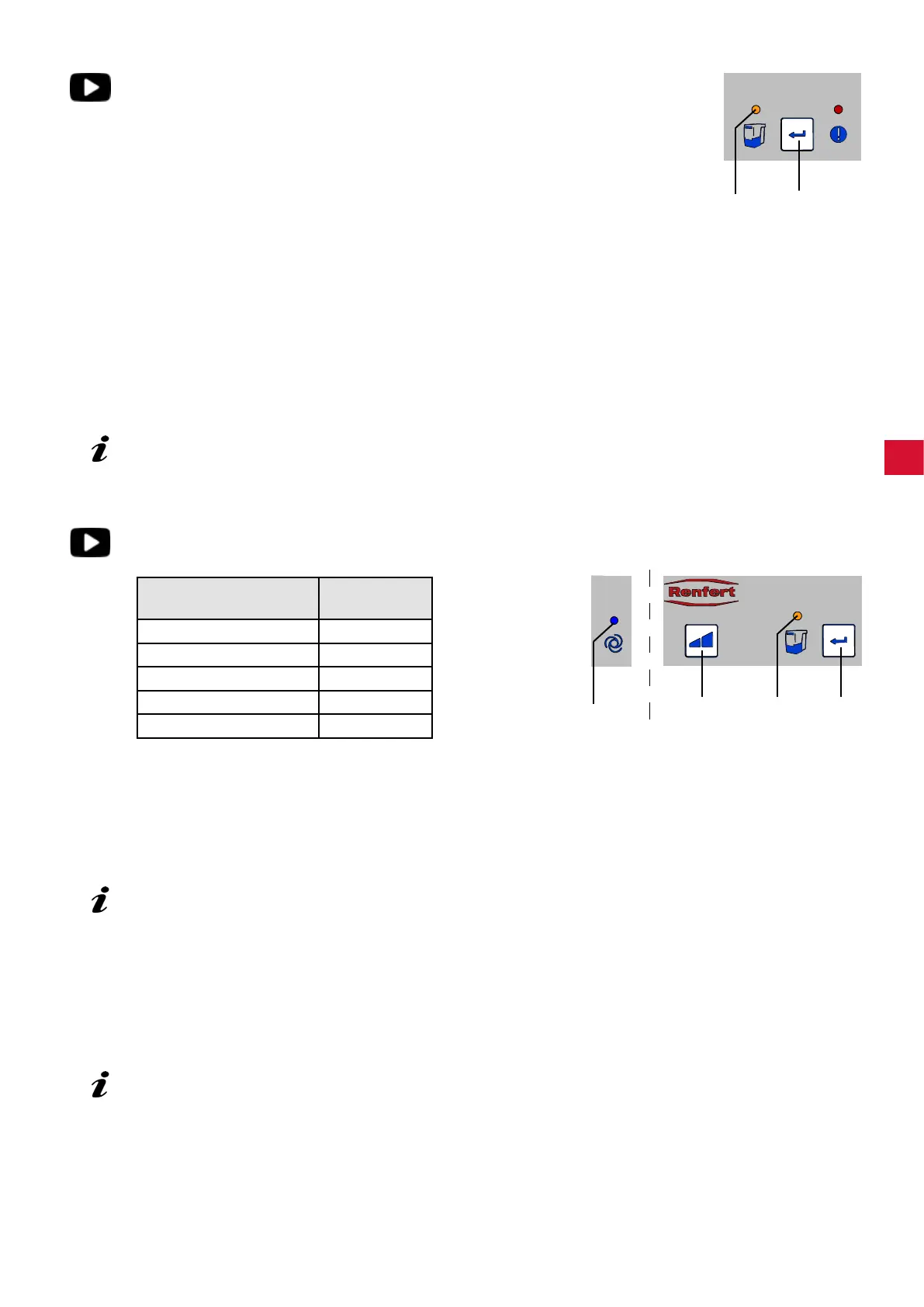 Renfert