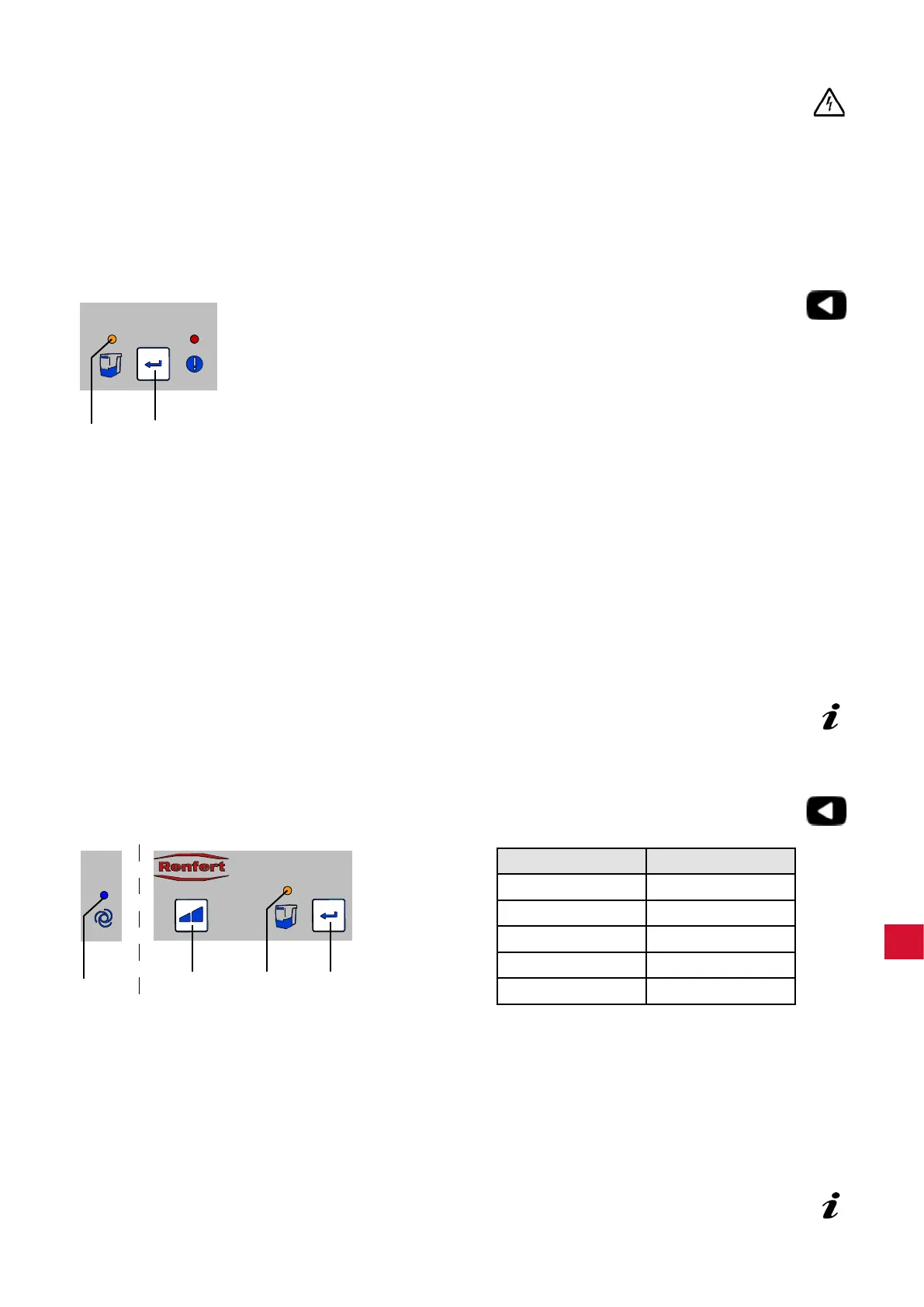 Renfert