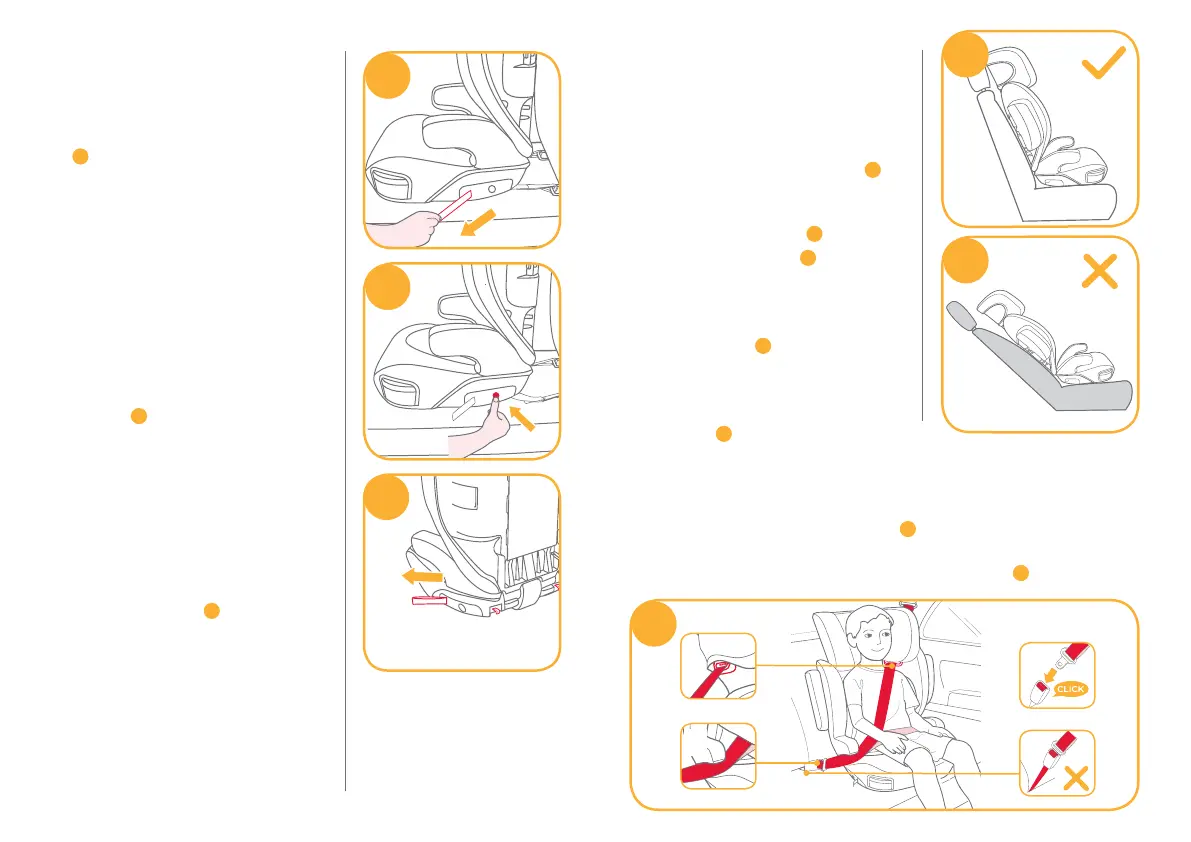 CLICK