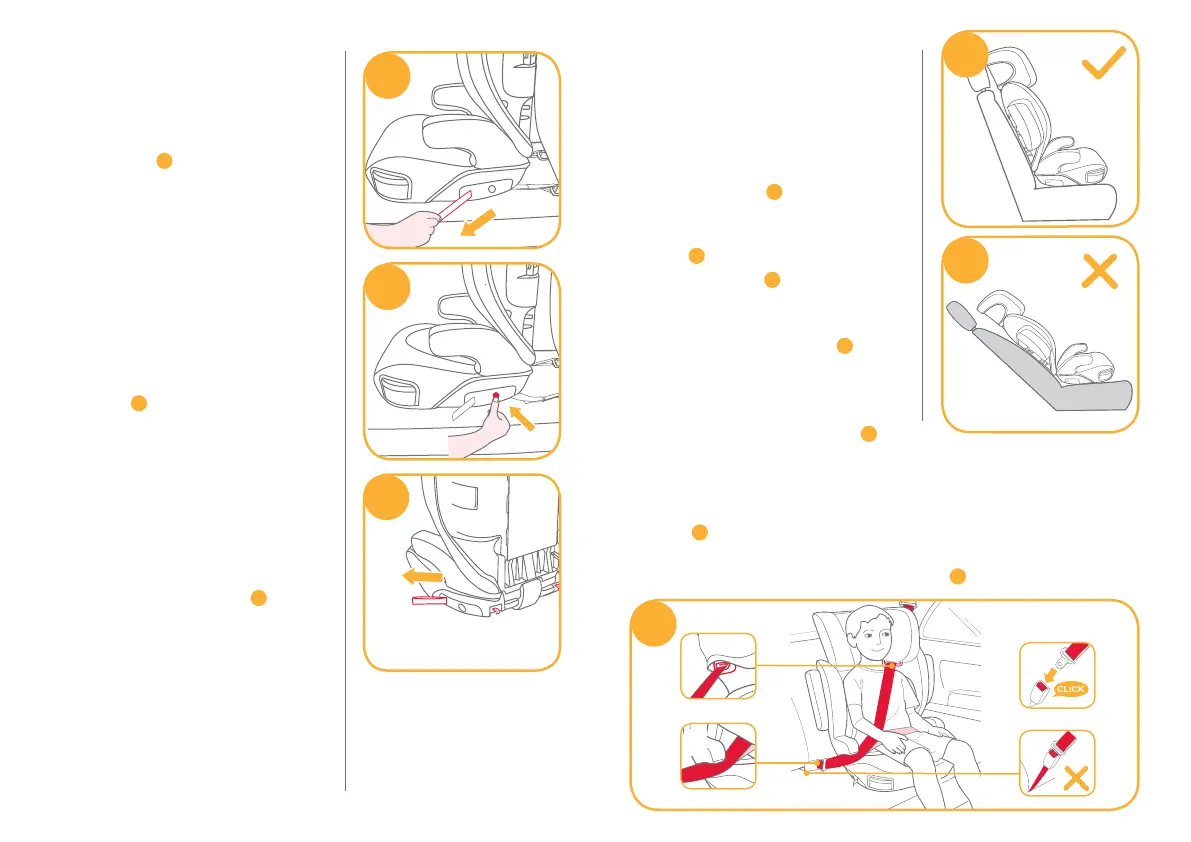 CLICK