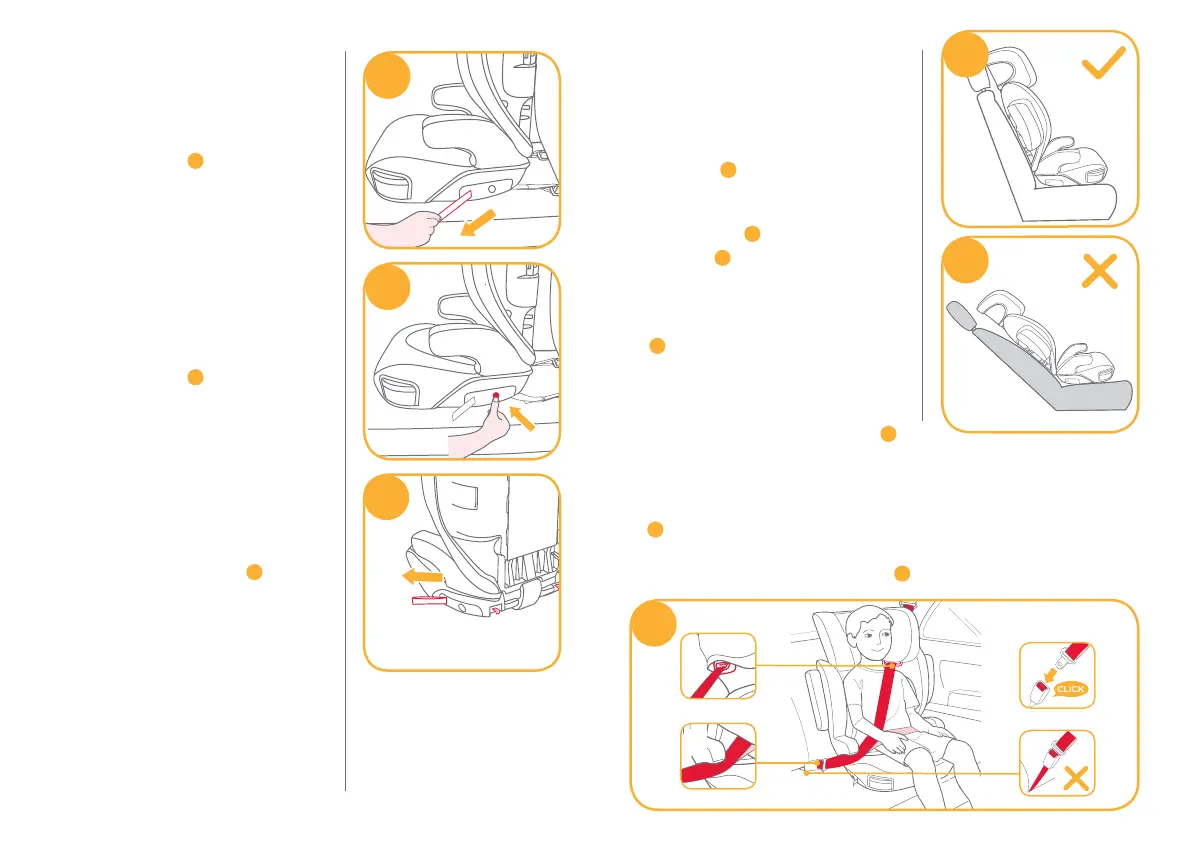 CLICK