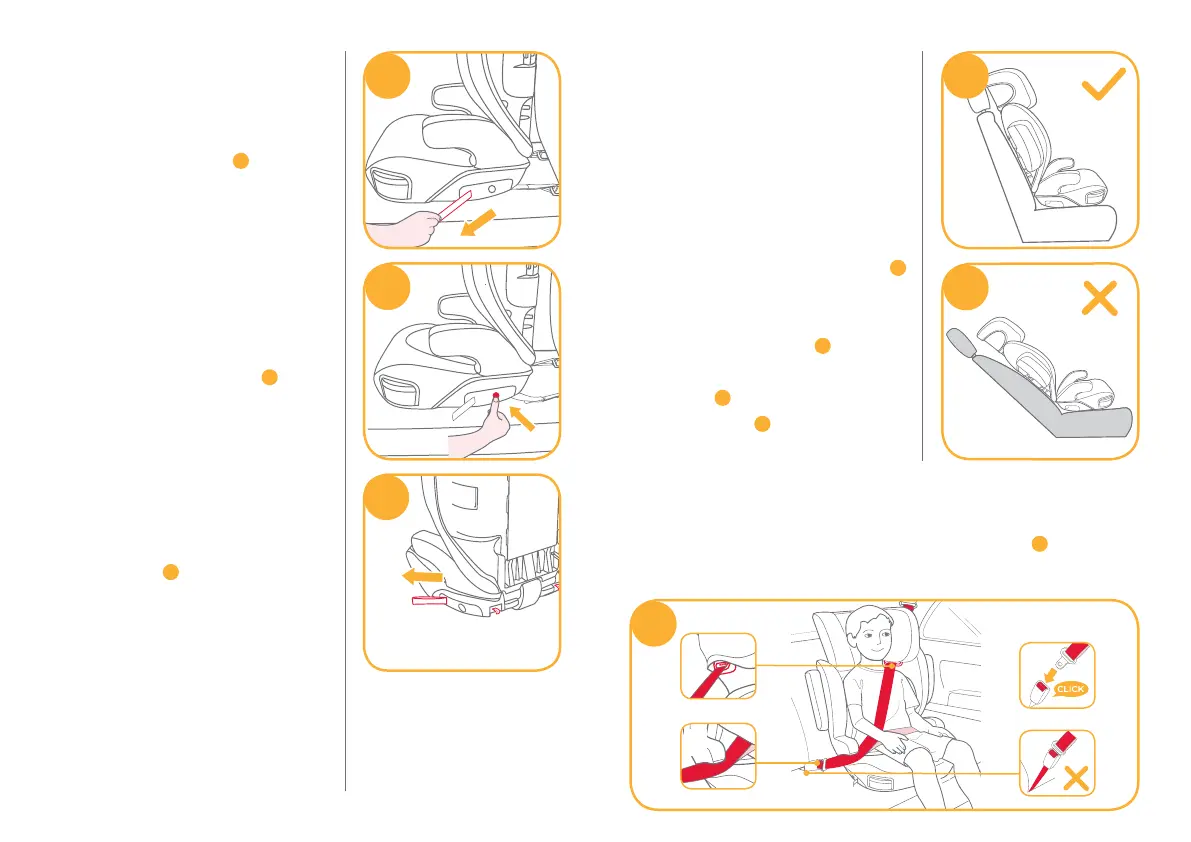 CLICK