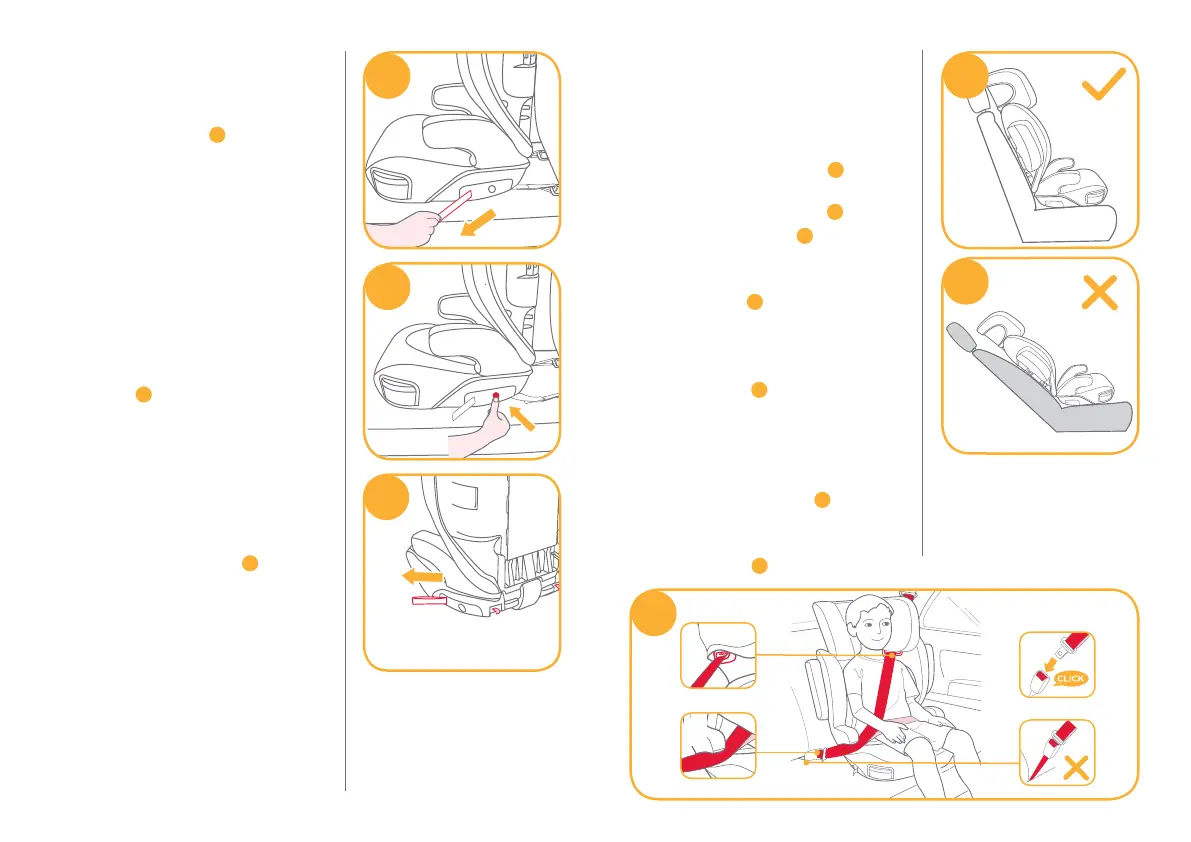 CLICK