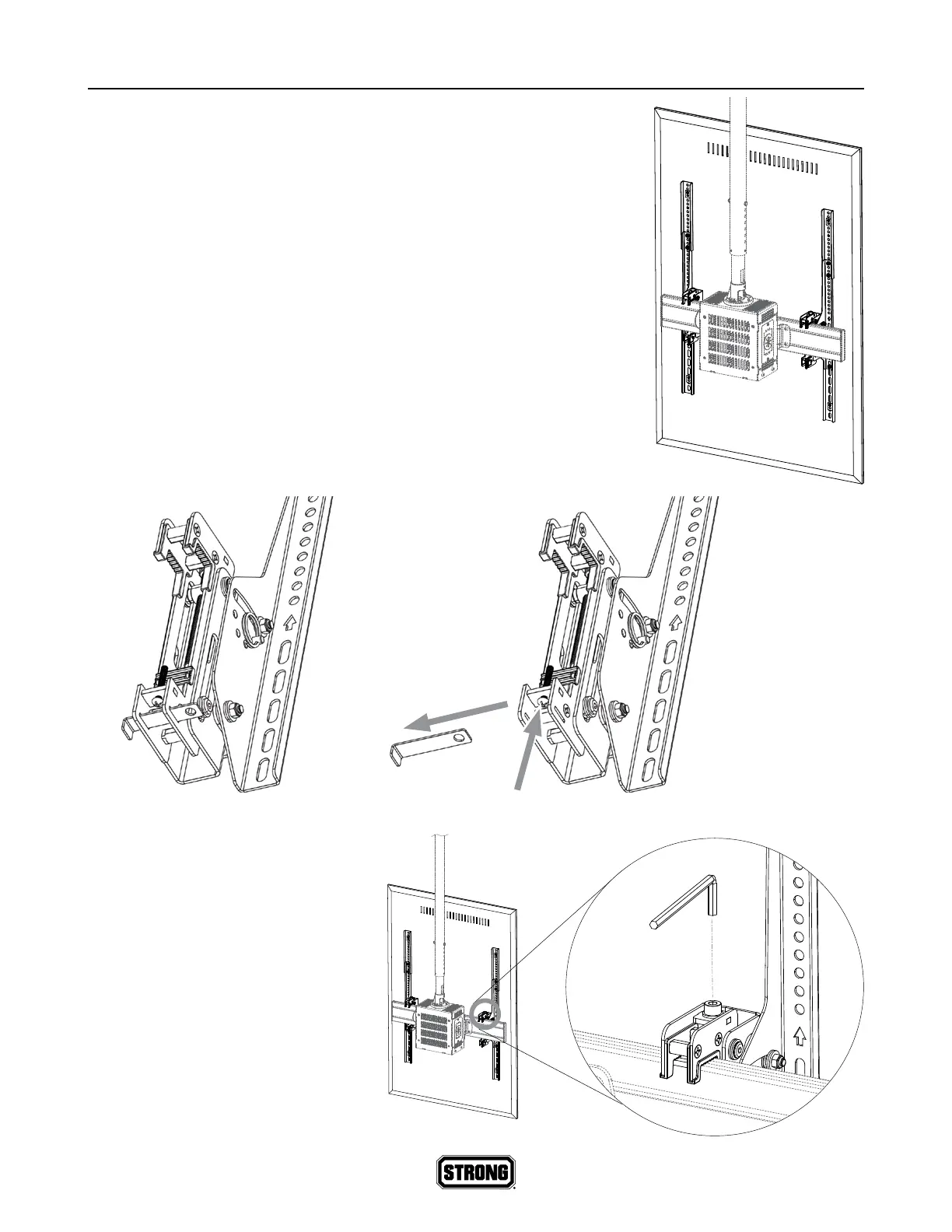 STRONG