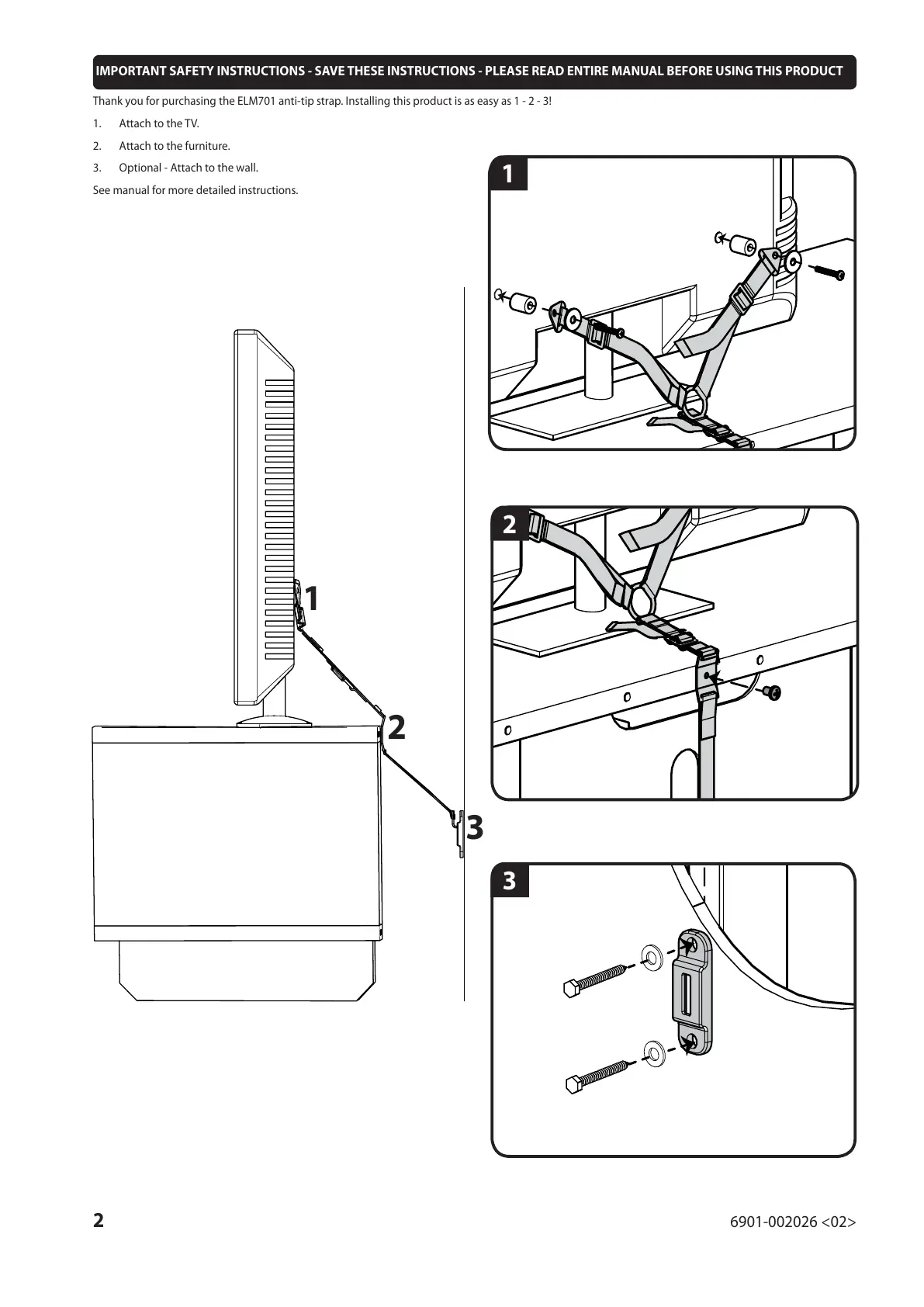 IMPORTANT SAFETY INSTRUCTIONS - SAVE THESE INSTRUCTIONS - PLEASE READ ENTIRE MANUAL BEFORE USING THIS PRODUCT

Thank you for purchasing the ELM701 anti-tip strap. Installing this product is as easy as 1 - 2 - 3!

1. Attach to the TV.

2. Attach to the furniture.

3. Optional - Attach to the wall.

See manual for more detailed instructions.

1

2

3

1

2

3

2

6901-002026 <02>