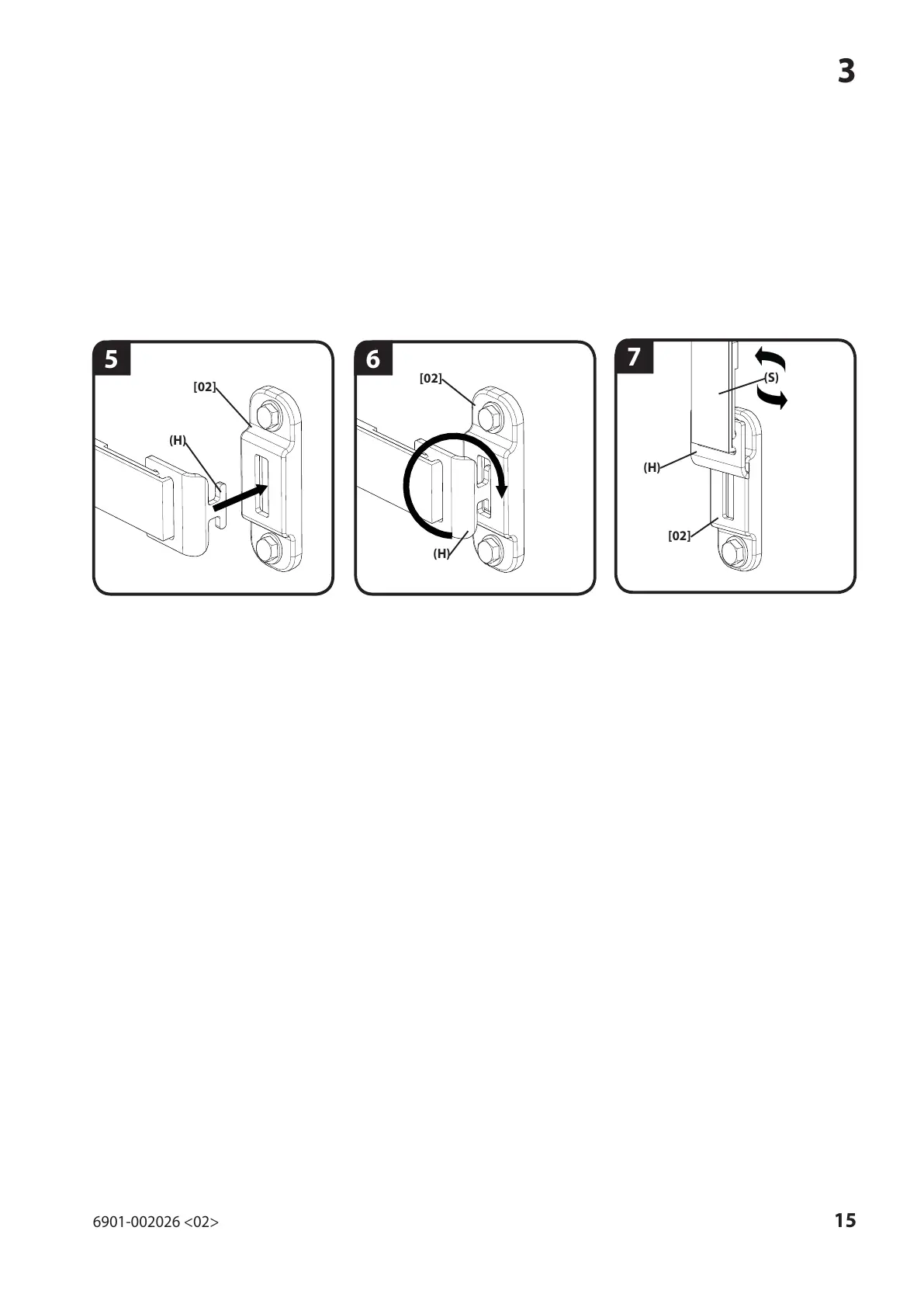 3

5

[02]

(H)

6

[02]

(H)

7

(S)

(H)

[02]

6901-002026 <02>

15