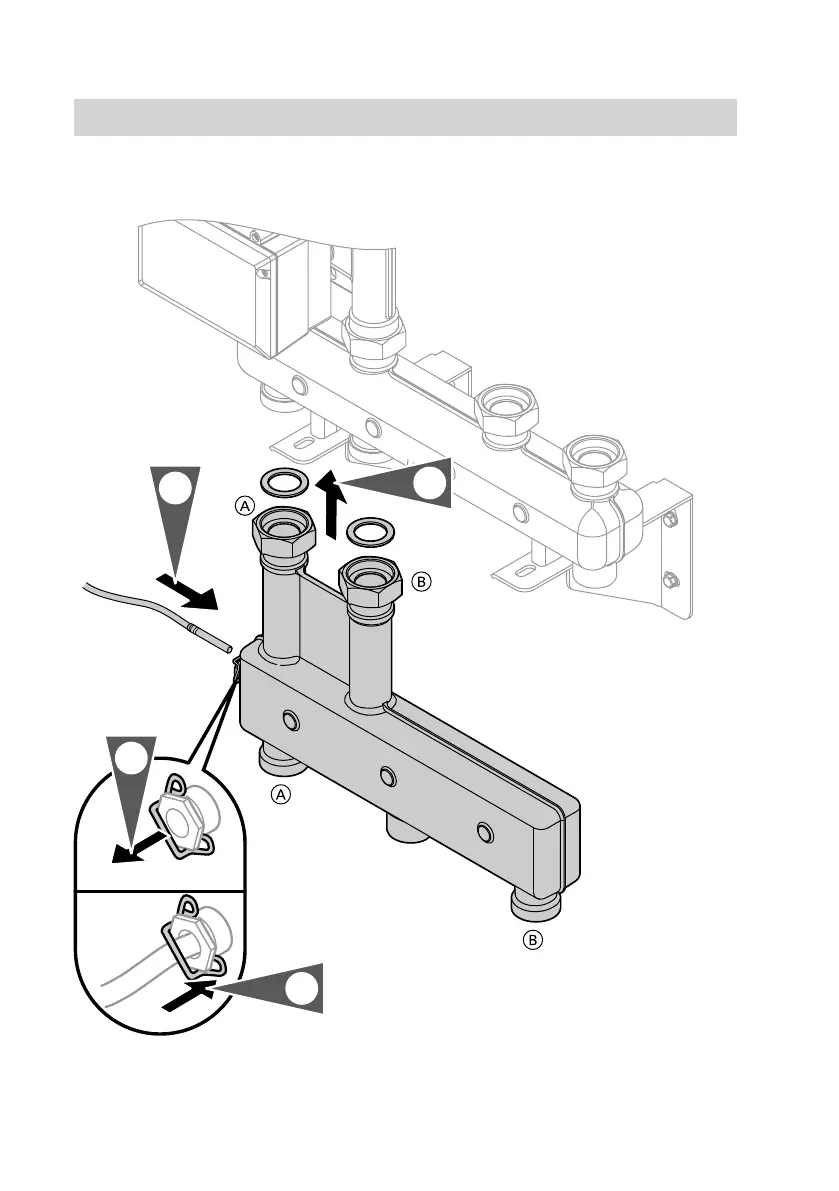 A
B
A
B