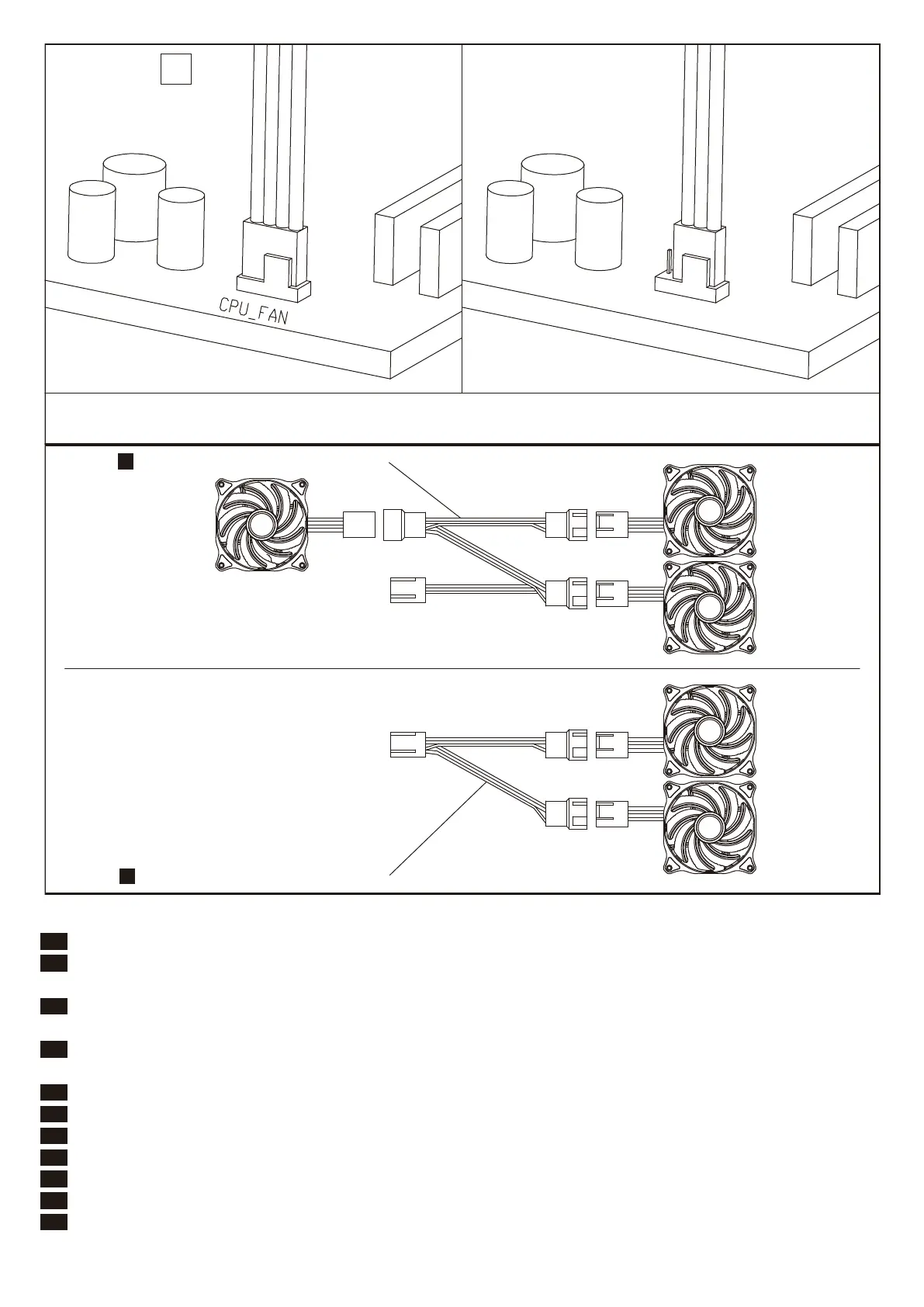 CPU_FAN