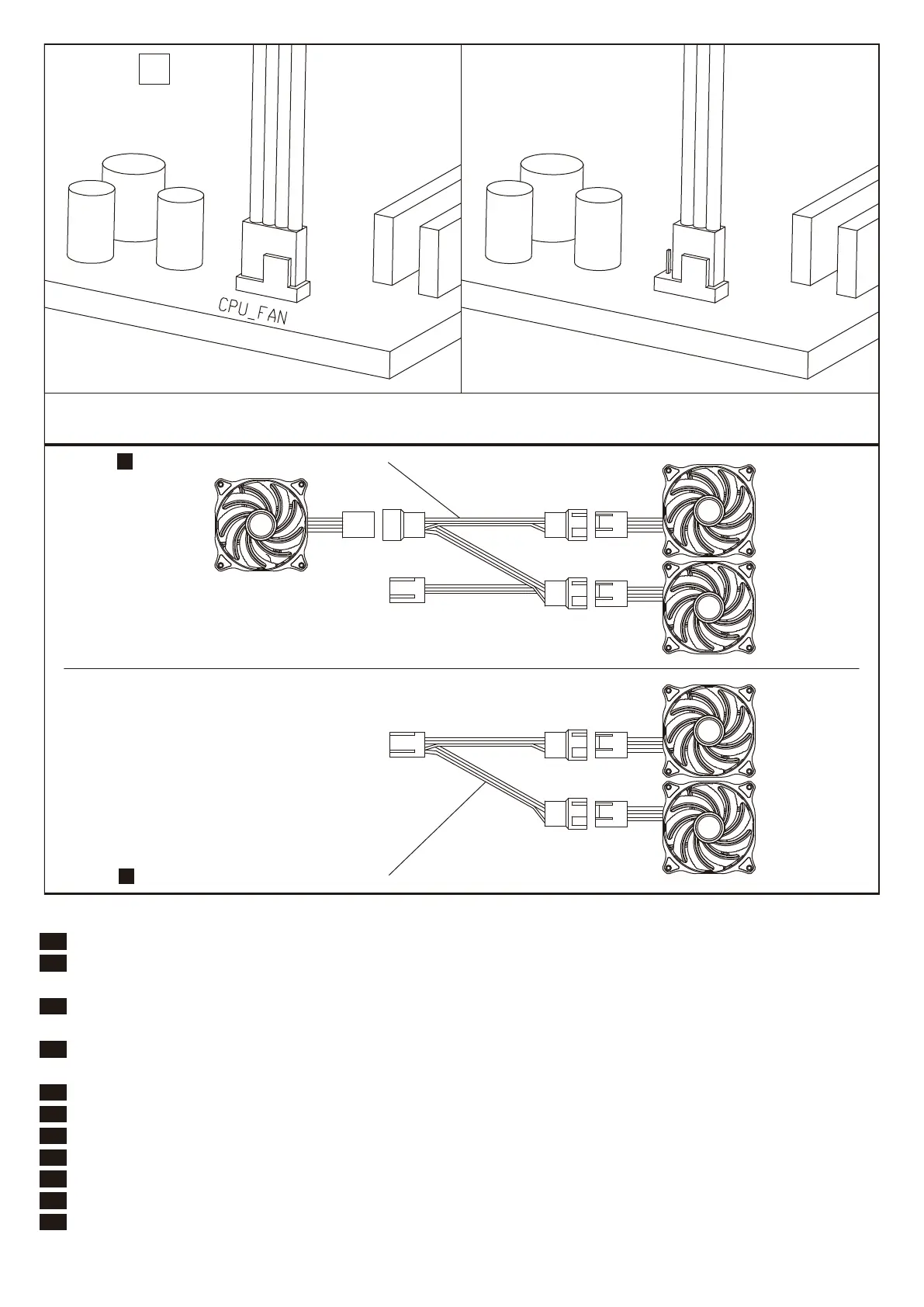 CPU_FAN