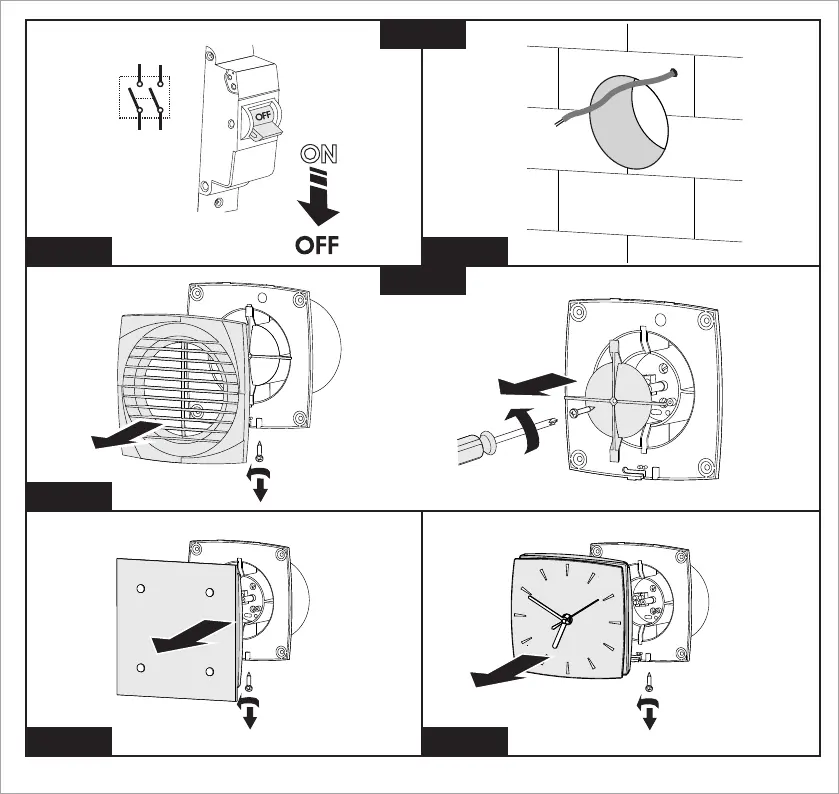 OFF
ON
OFF