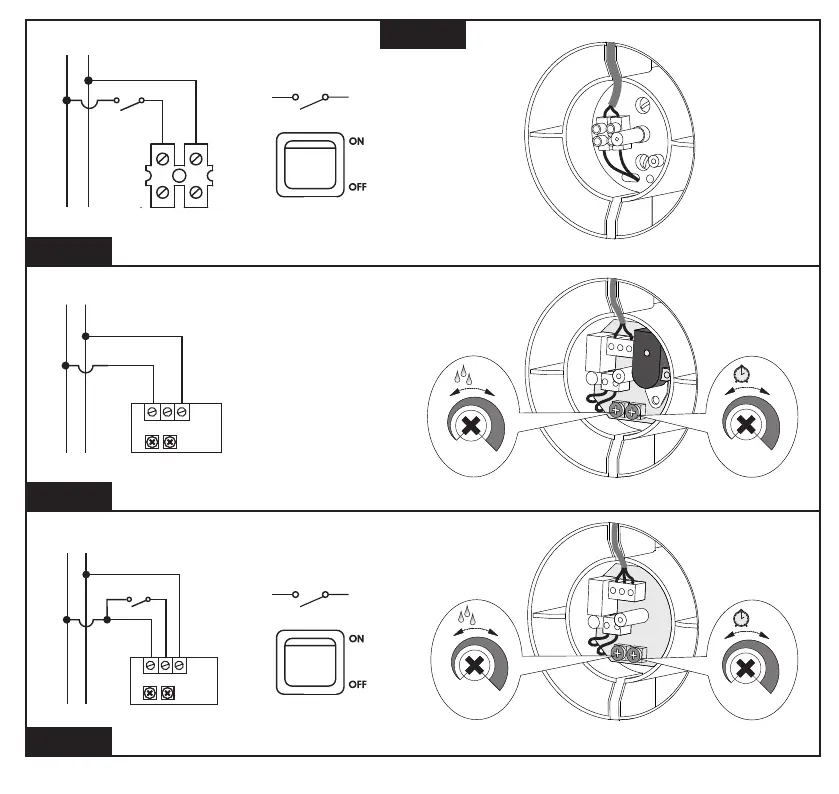 ON
OFF

ON
OFF