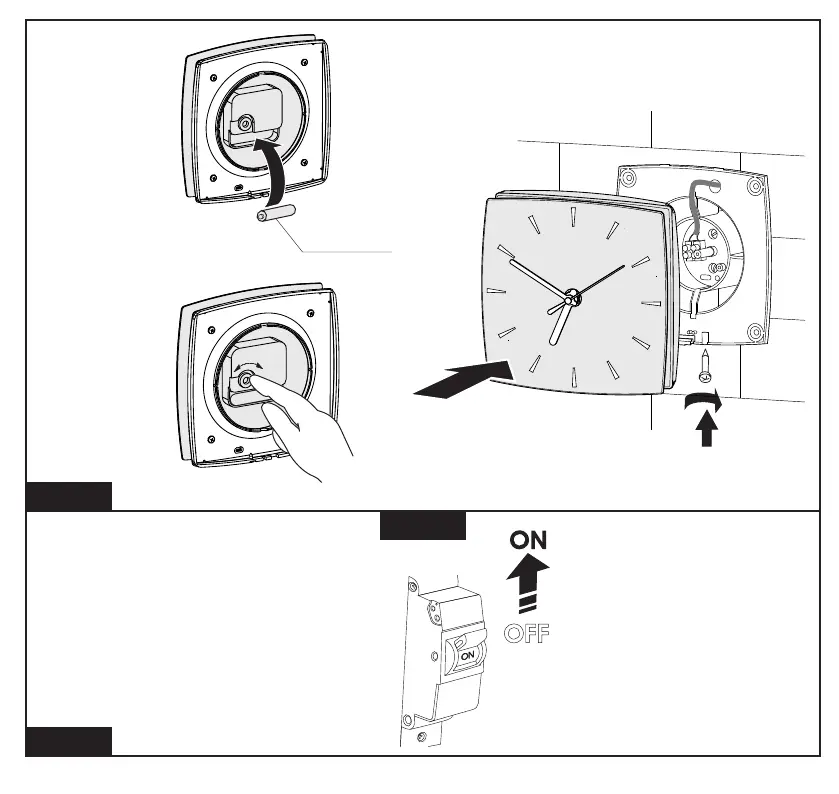 ON
OFF
ON