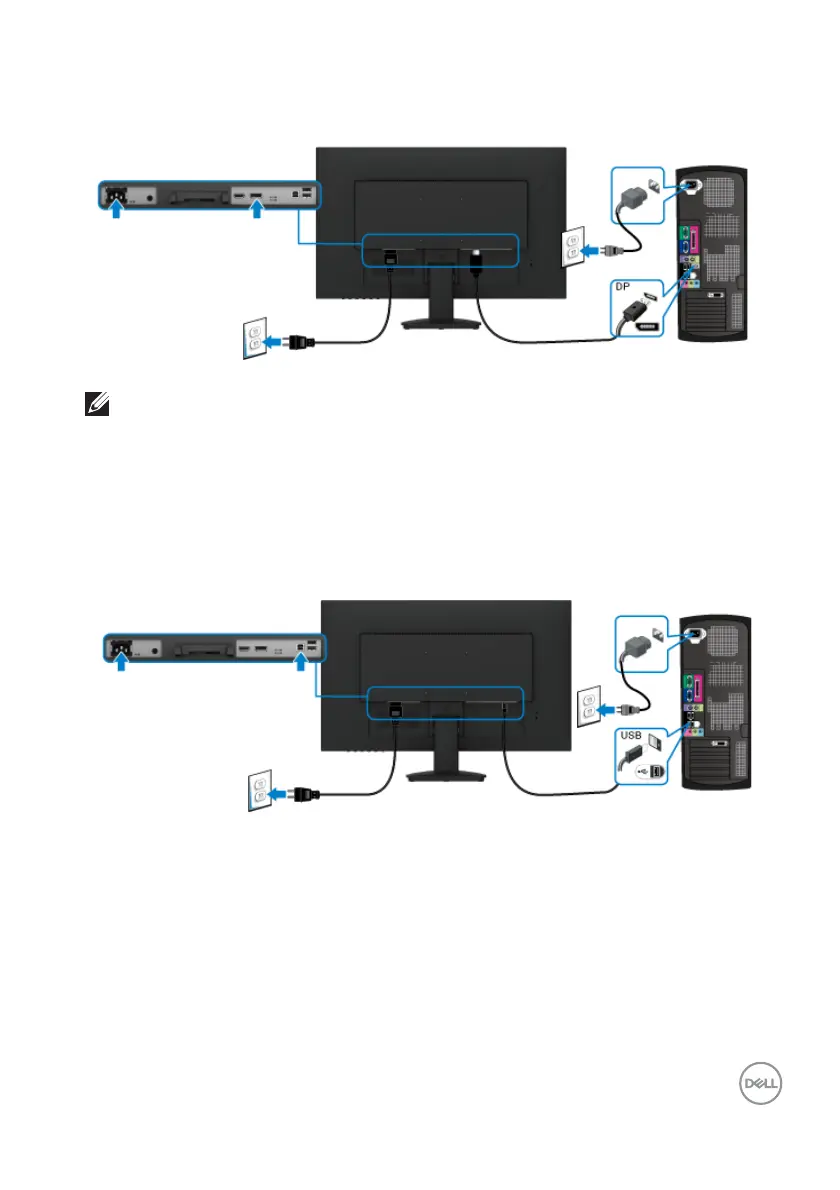 DP

USB

DELL