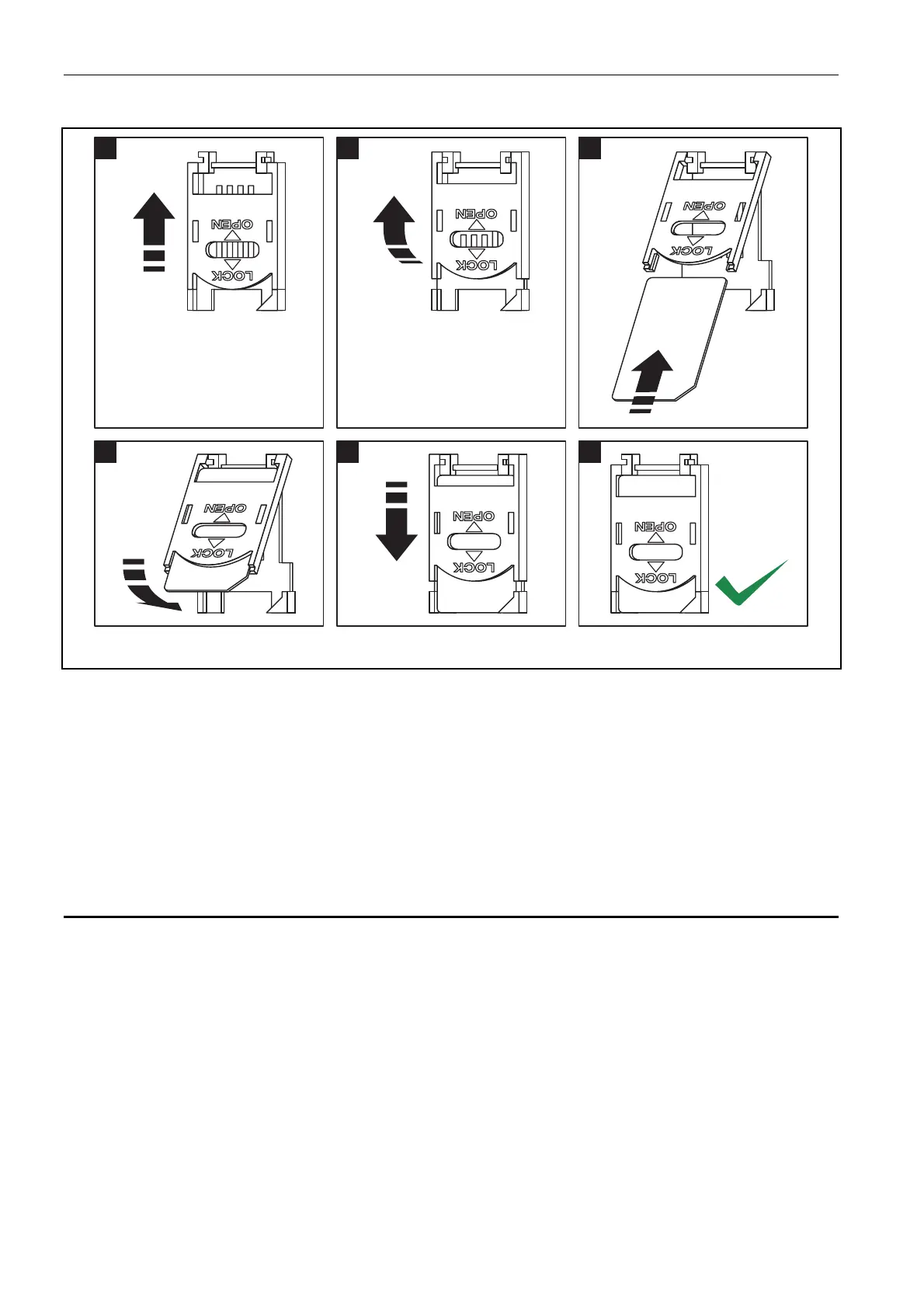 OPEN
LOCK

OPEN
LOCK

OPEN
LOCK

OPEN
LOCK

OPEN
LOCK

OPEN
LOCK