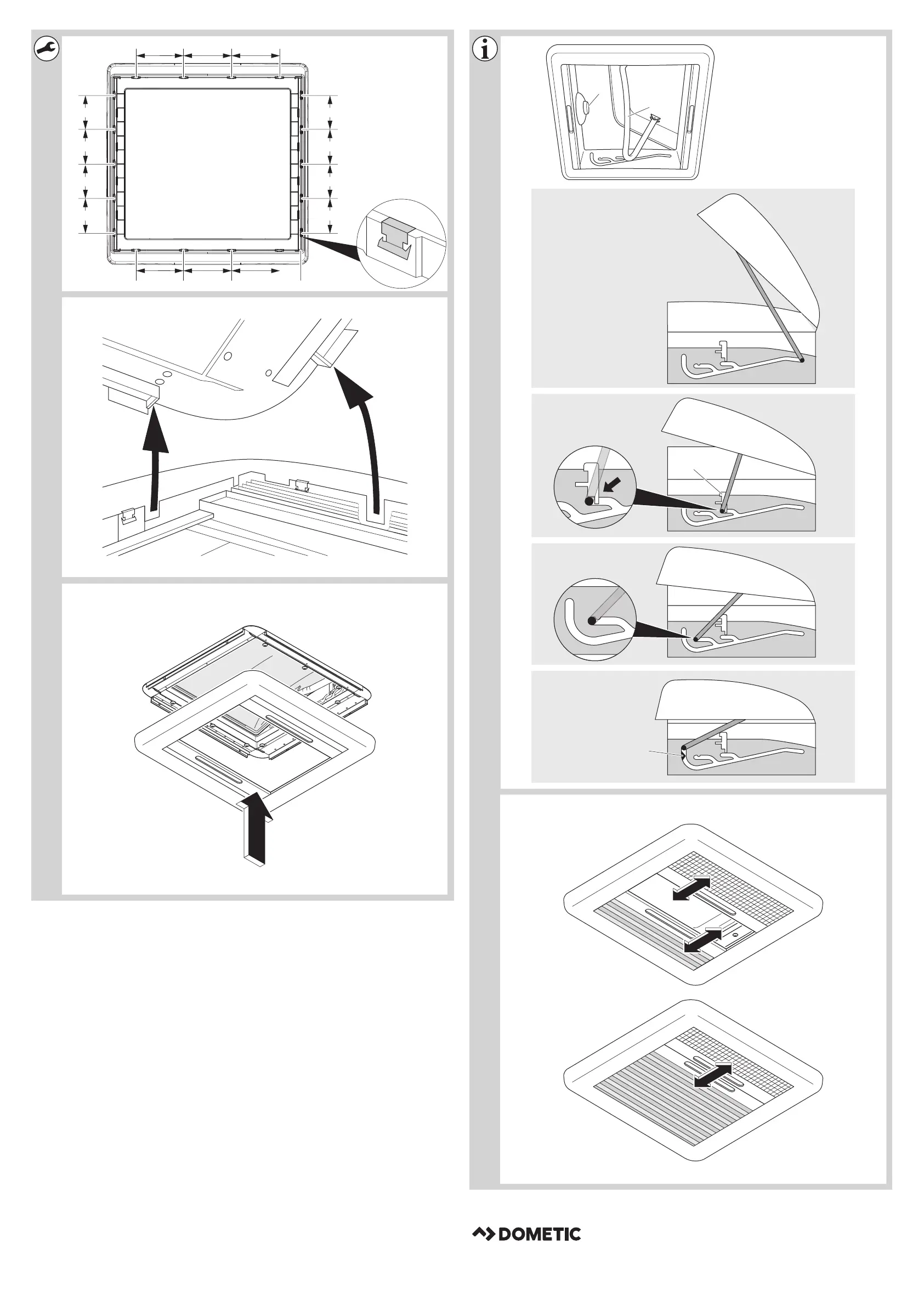 DOMETIC