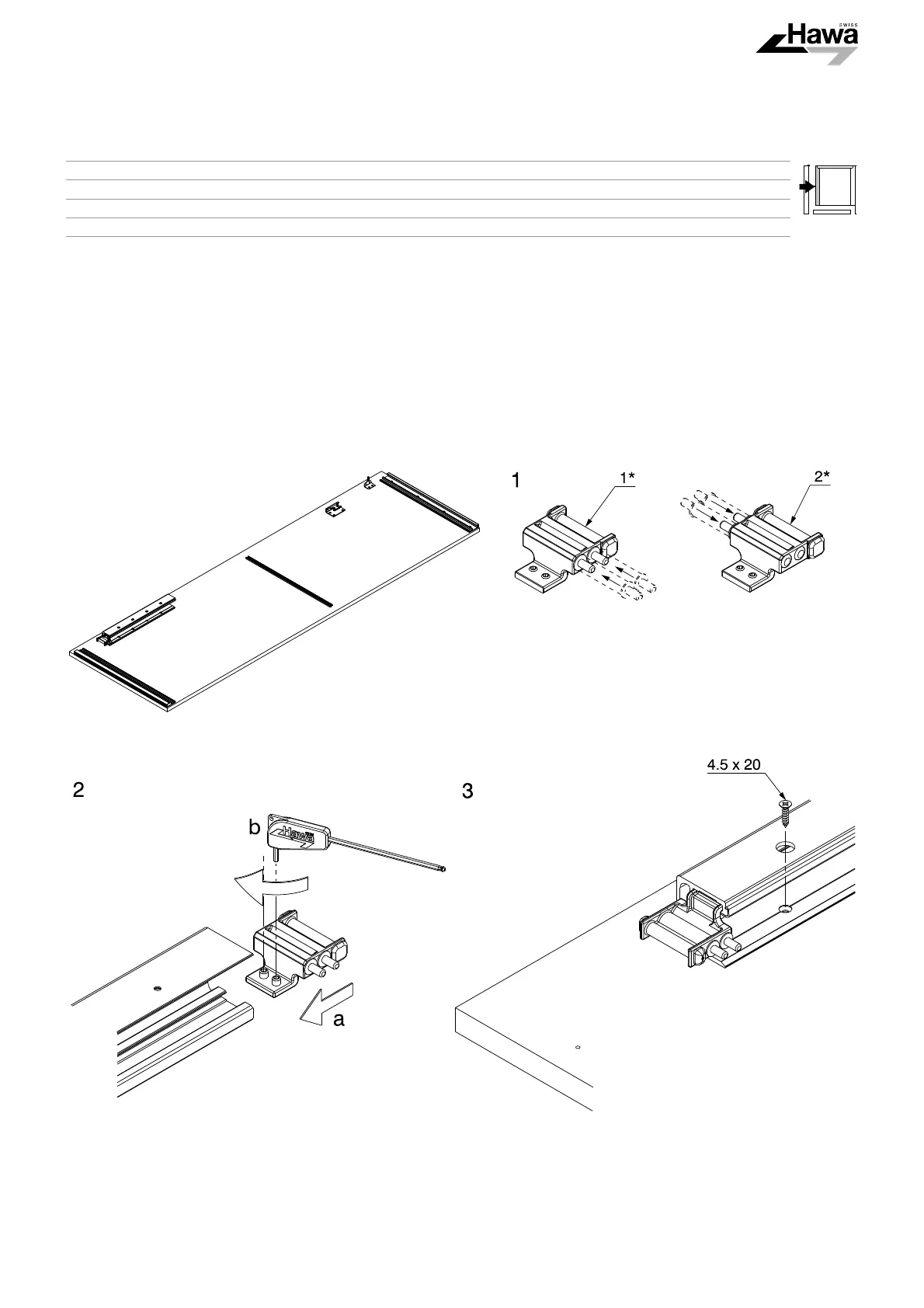 SWISS
Hawa

1
1*
2*

2
b
Hawa
a

3
4.5 x 20