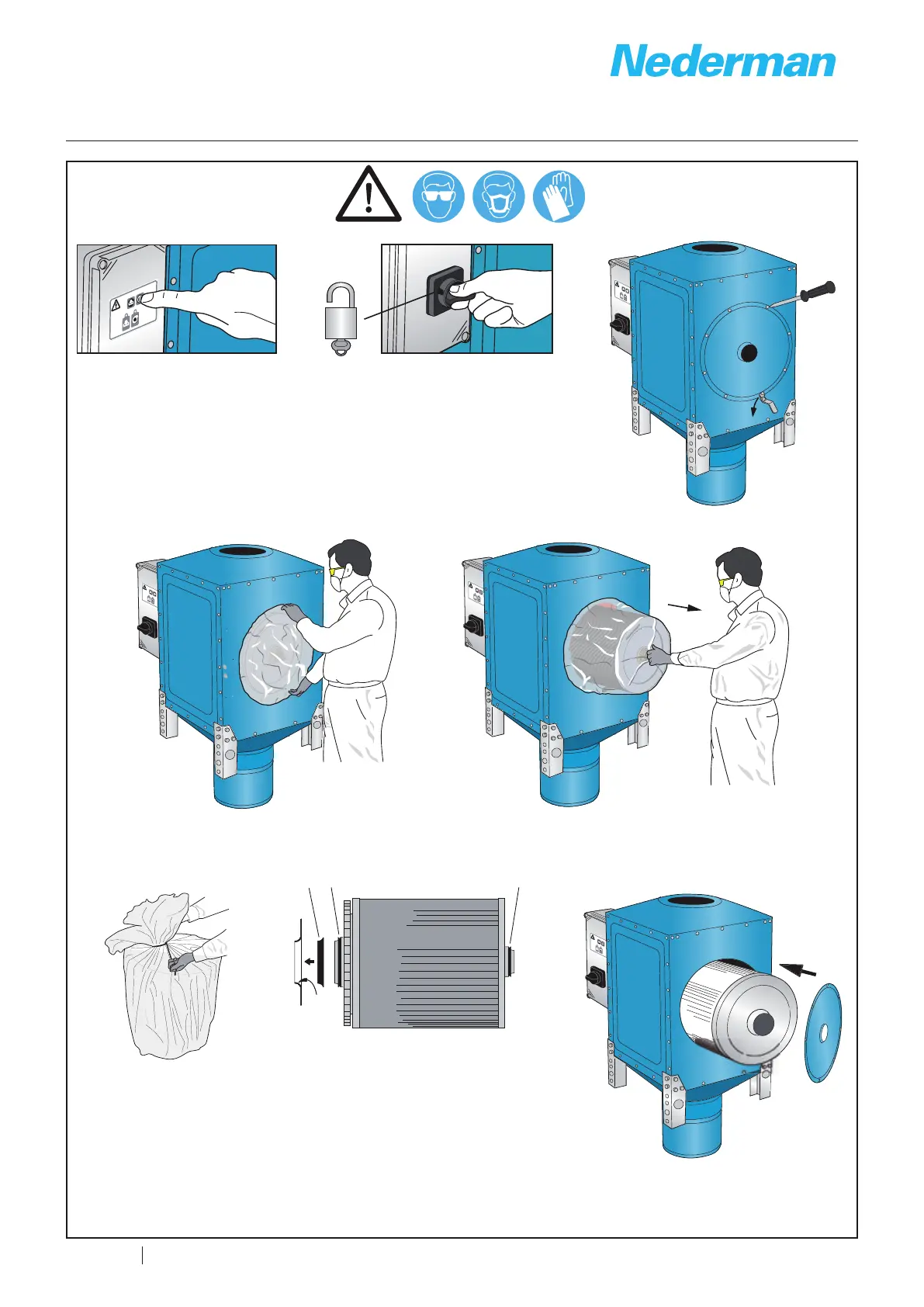 Nederman