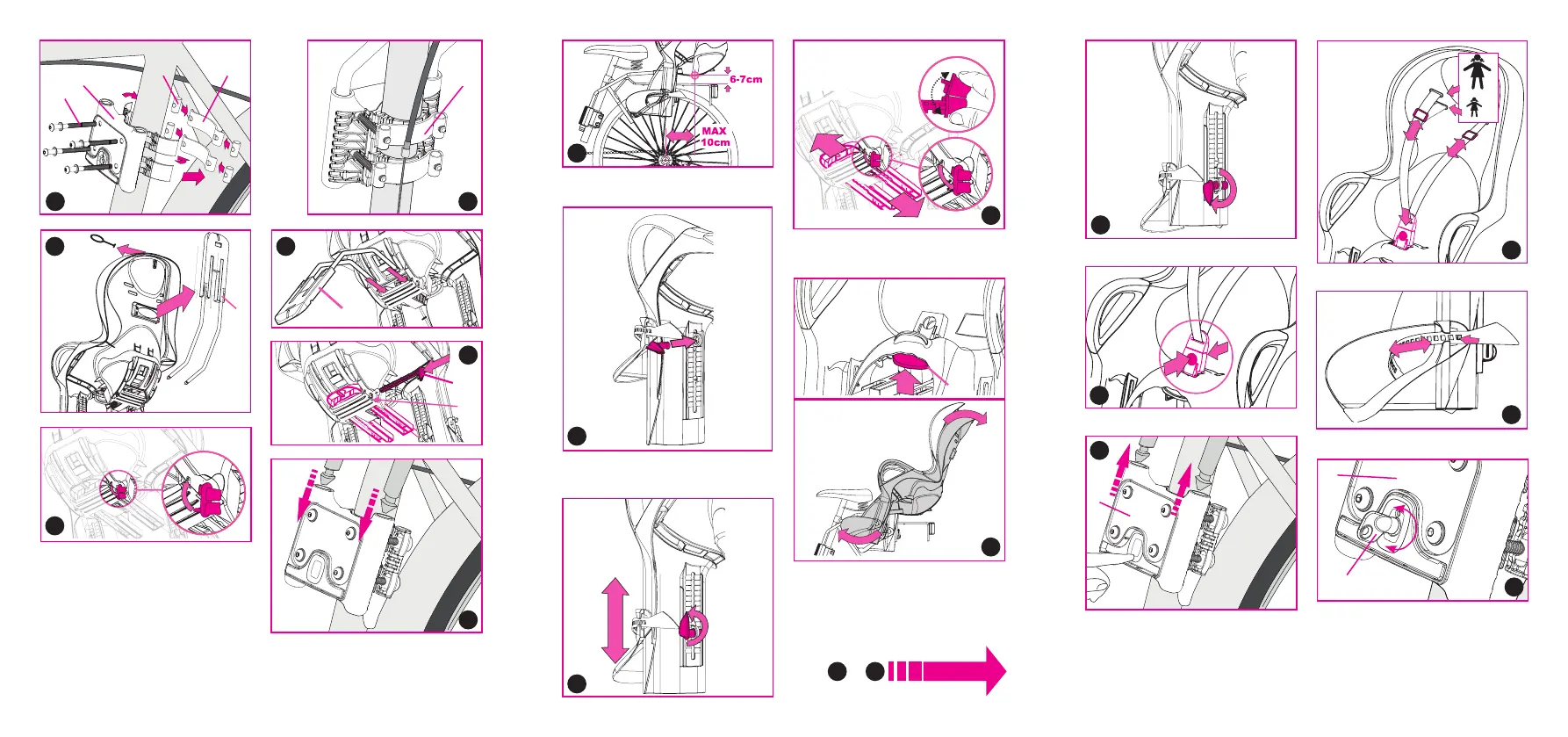 6-7cm

MAX
10cm