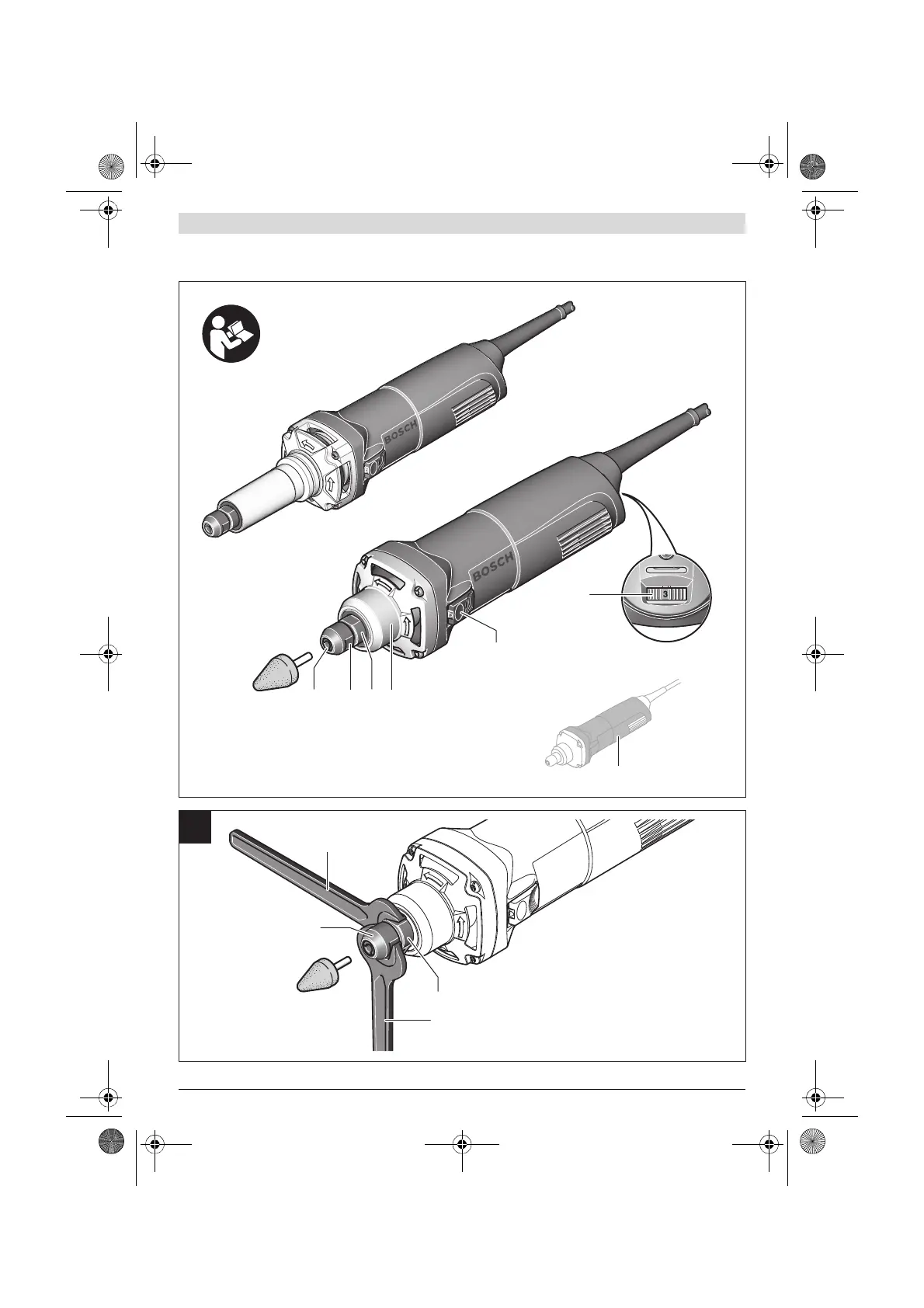 BOSCH

BOSCH

3