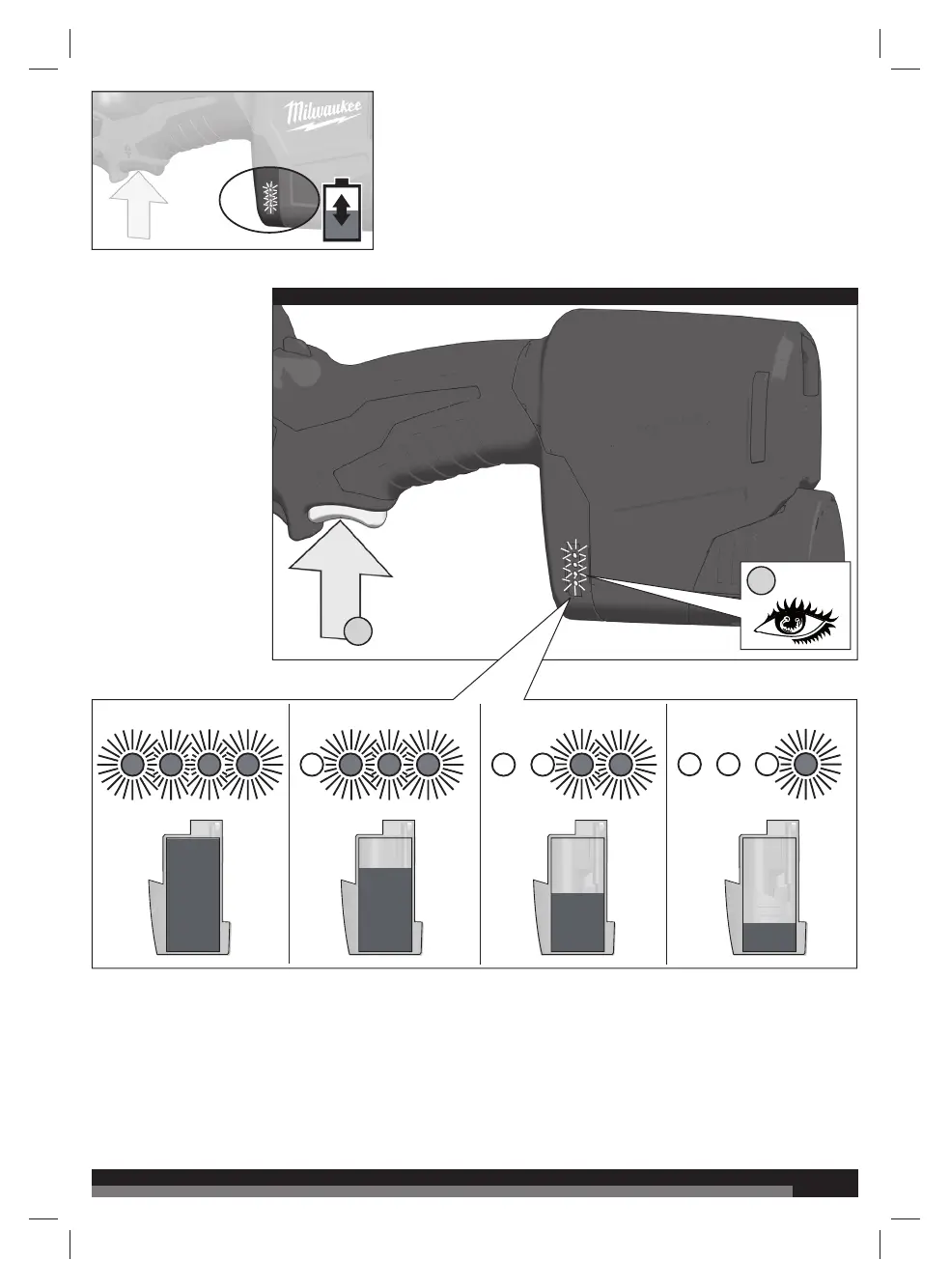 Milwaukee