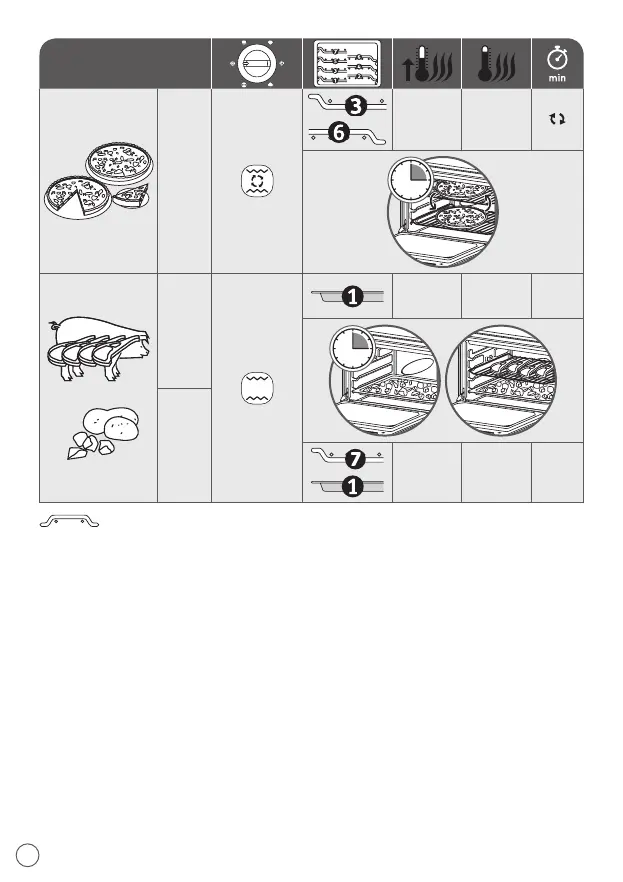 min

3
6

1

7
1