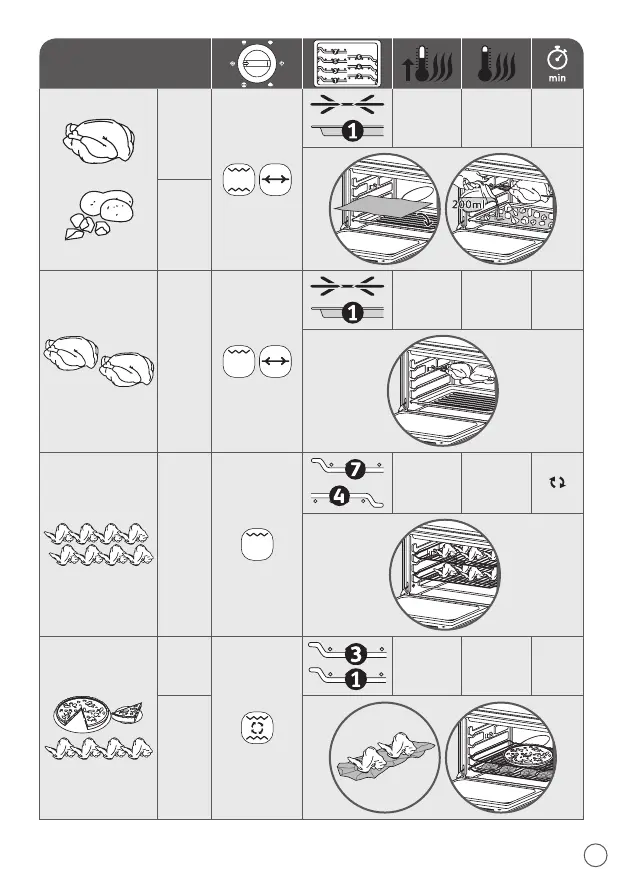 min

1

200ml

1

7

4

3

1