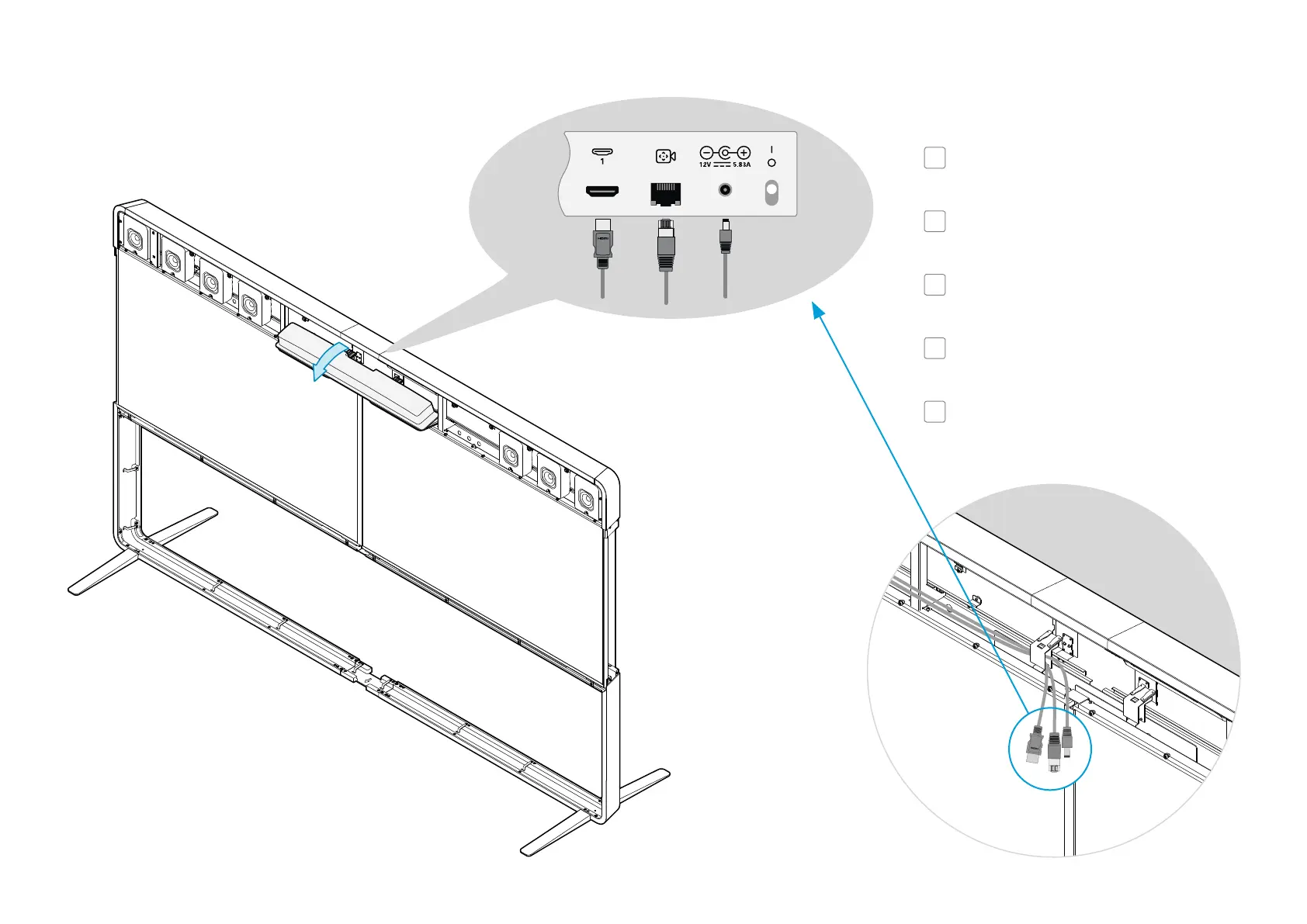 1

12V 5.83A

I

O