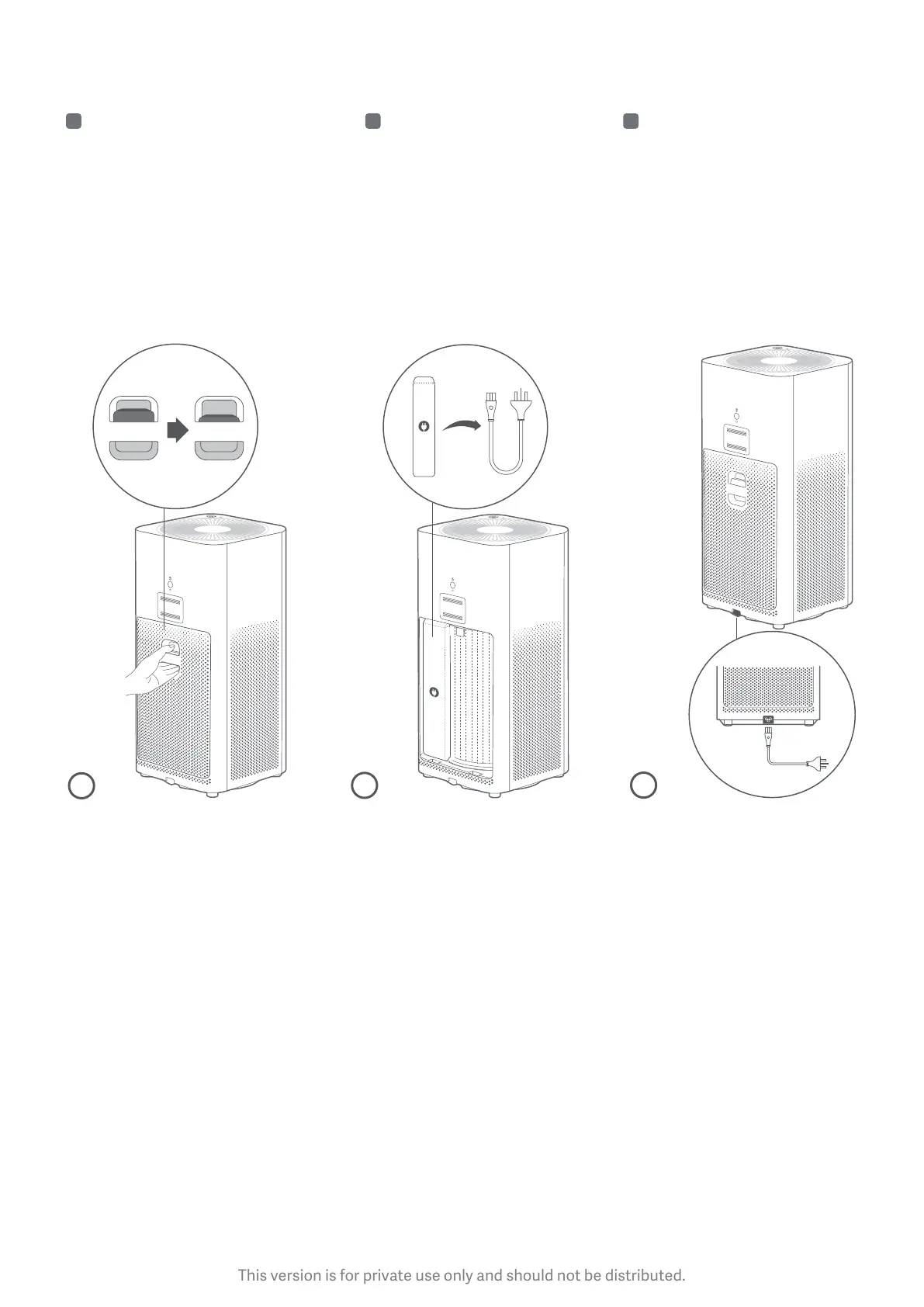 This version is for private use only and should not be distributed.